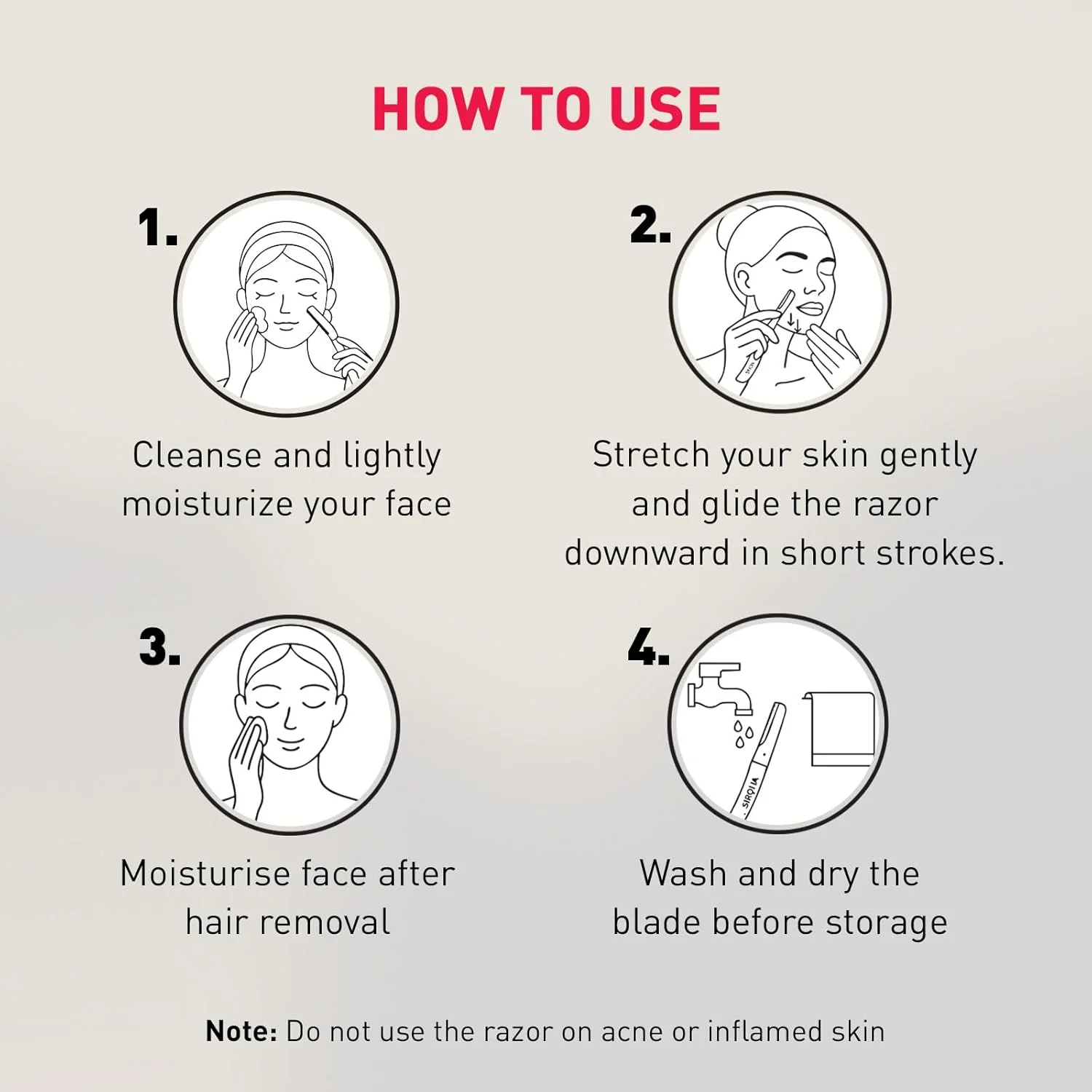 HOW TO USE

1.

Cleanse and lightly moisturize your face

2.

Stretch your skin gently and glide the razor downward in short strokes.

3.

Moisturise face after hair removal

4.

SIRONA

Wash and dry the blade before storage

Note: Do not use the razor on acne or inflamed skin