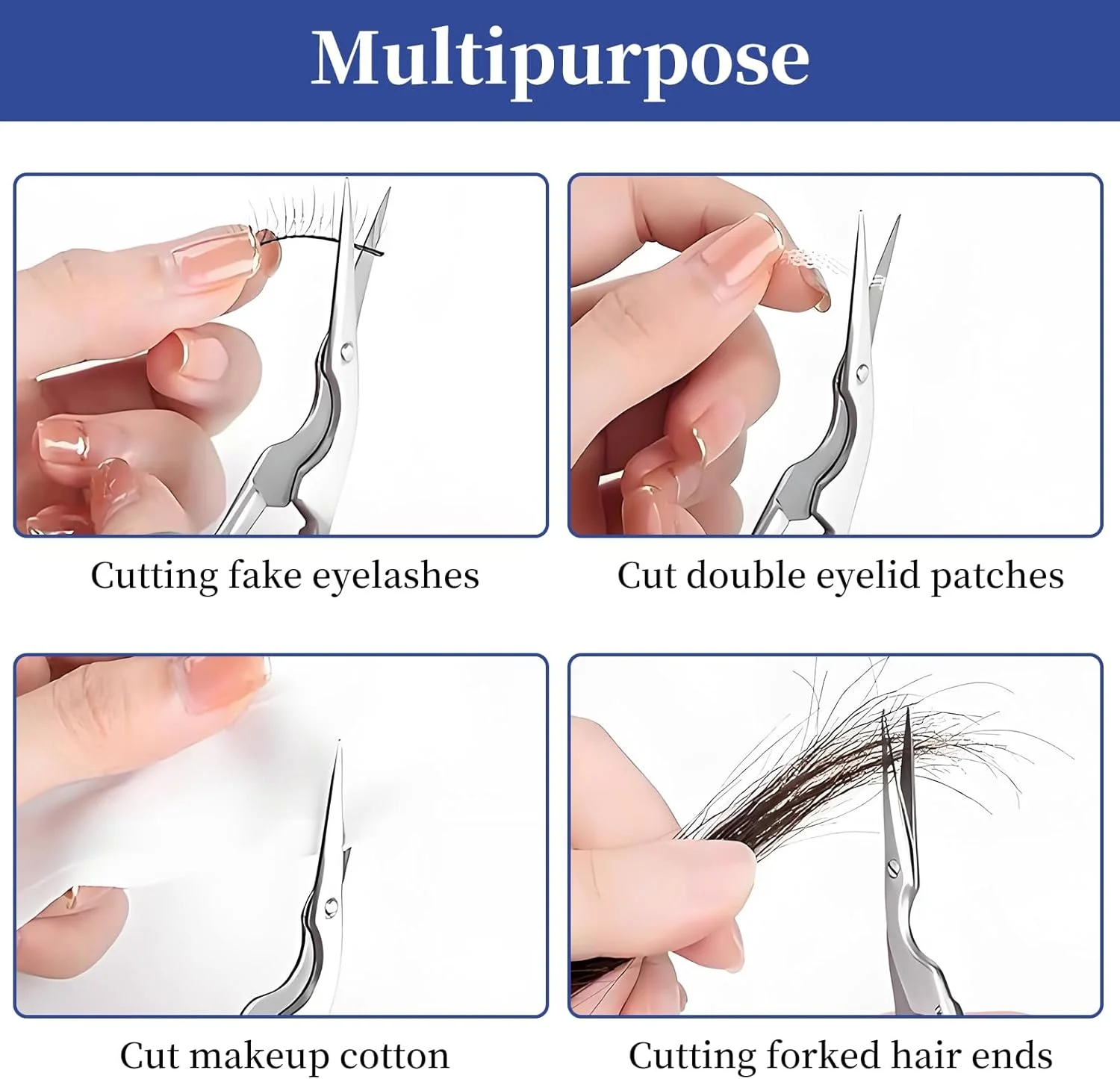 Multipurpose

Cutting fake eyelashes

Cut double eyelid patches

Cut makeup cotton

Cutting forked hair ends