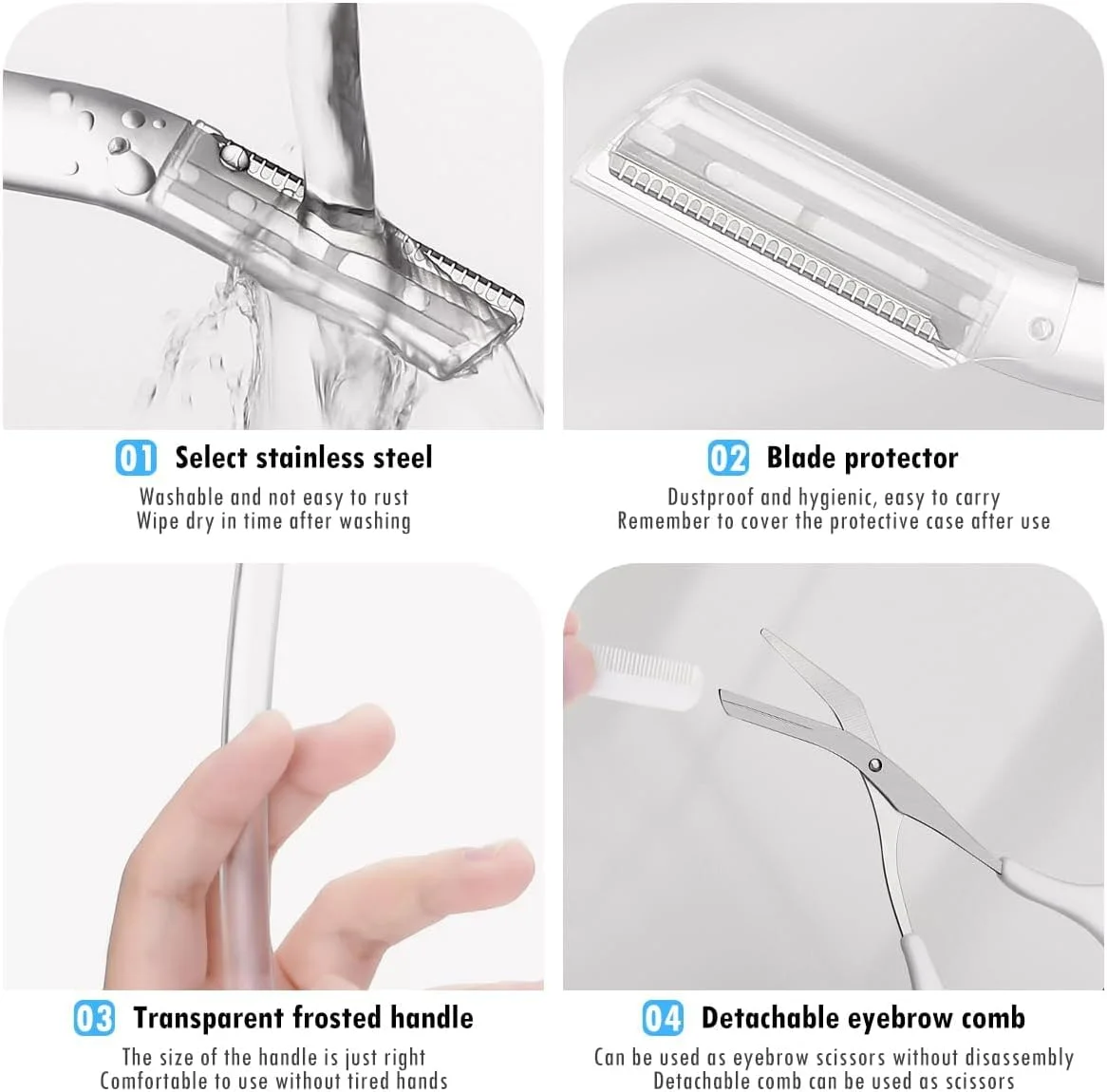 01 Select stainless steel

Washable and not easy to rust
Wipe dry in time after washing

02 Blade protector

Dustproof and hygienic, easy to carry
Remember to cover the protective case after use

03 Transparent frosted handle

The size of the handle is just right
Comfortable to use without tired hands

04 Detachable eyebrow comb

Can be used as eyebrow scissors without disassembly
Detachable comb can be used as scissors