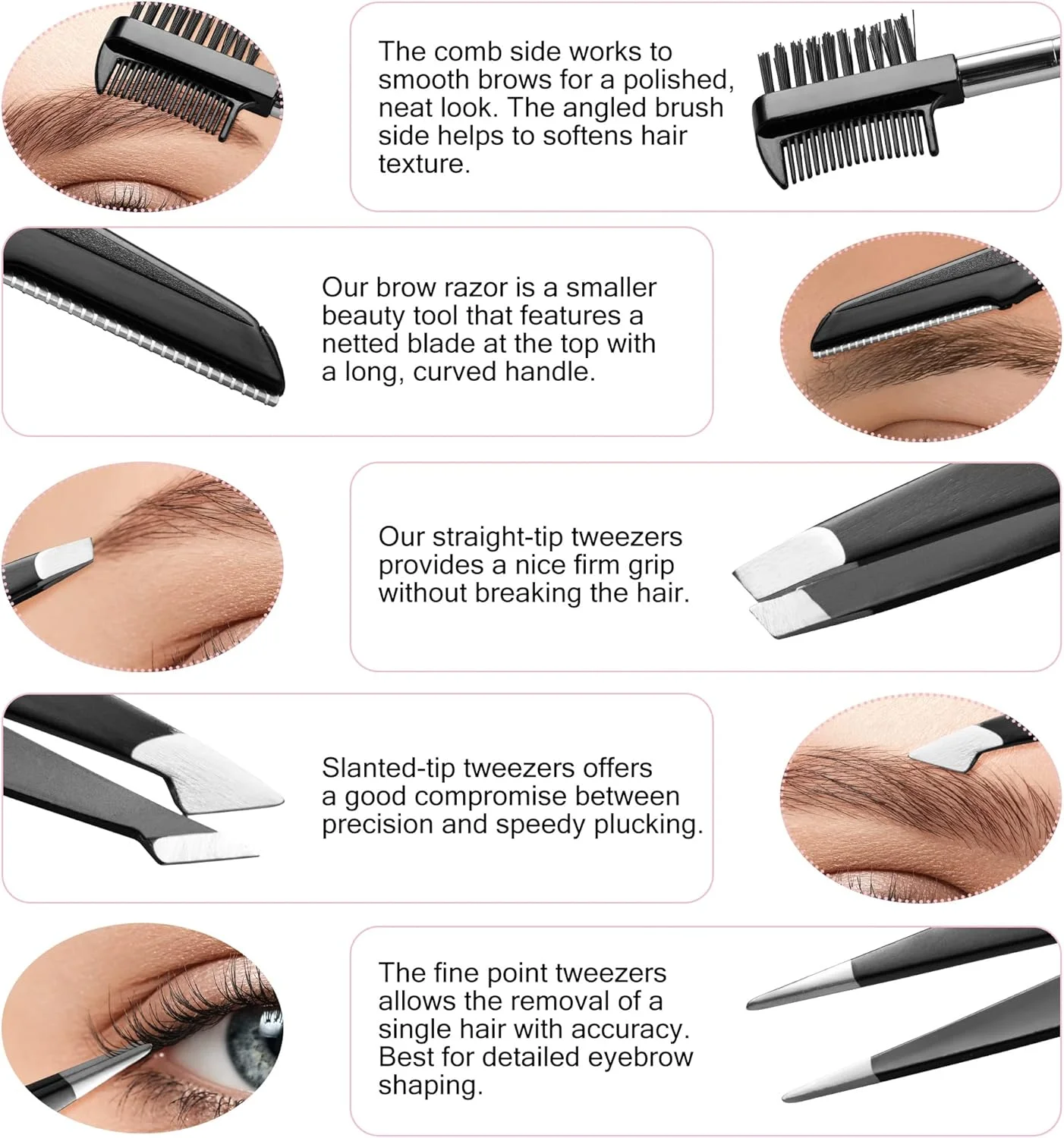 The comb side works to smooth brows for a polished, neat look. The angled brush side helps to softens hair texture.

Our brow razor is a smaller beauty tool that features a netted blade at the top with a long, curved handle.

Our straight-tip tweezers provides a nice firm grip without breaking the hair.

Slanted-tip tweezers offers a good compromise between precision and speedy plucking.

The fine point tweezers allows the removal of a single hair with accuracy. Best for detailed eyebrow shaping.