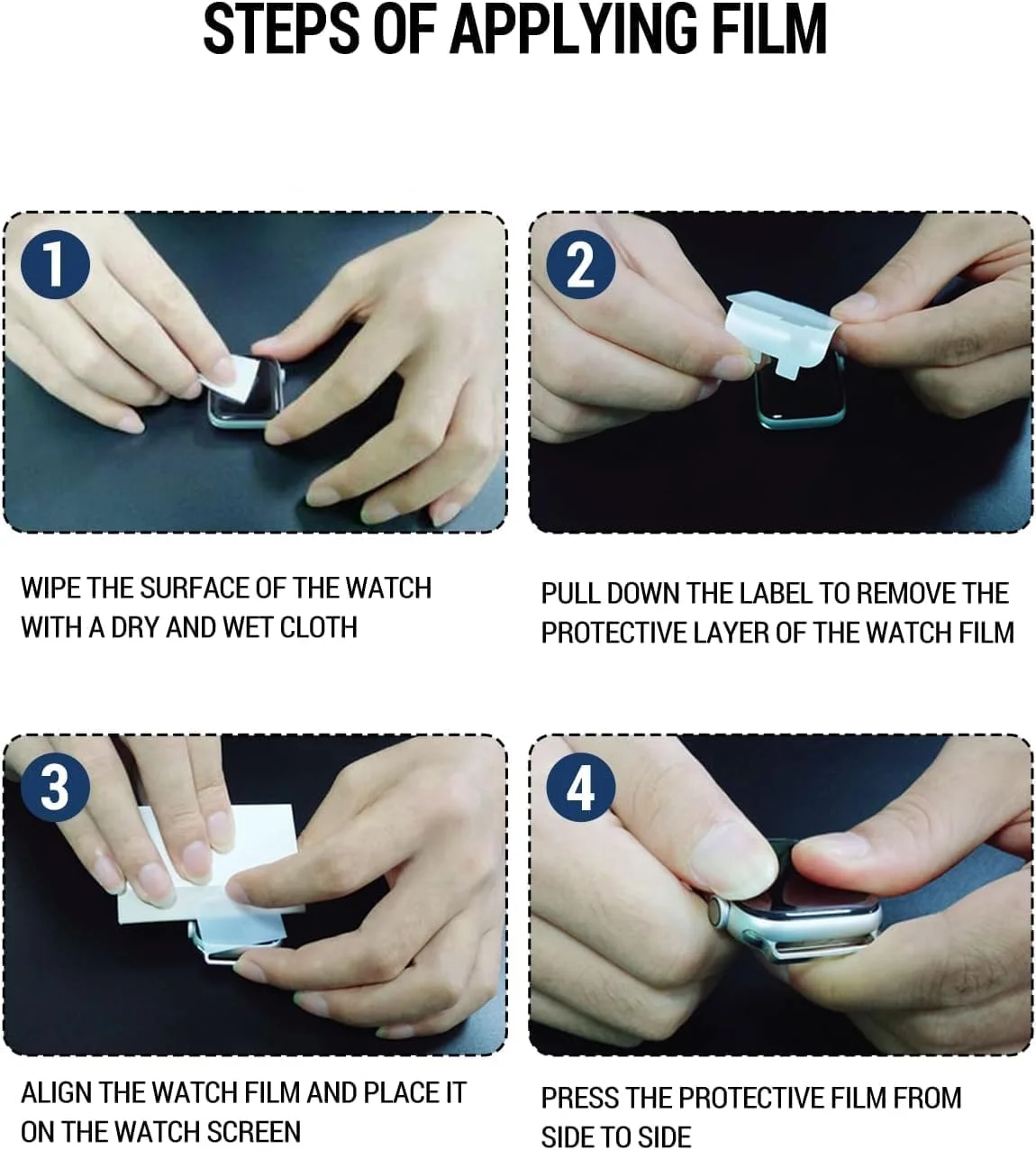 STEPS OF APPLYING FILM

1

WIPE THE SURFACE OF THE WATCH WITH A DRY AND WET CLOTH

2

PULL DOWN THE LABEL TO REMOVE THE PROTECTIVE LAYER OF THE WATCH FILM

3

ALIGN THE WATCH FILM AND PLACE IT ON THE WATCH SCREEN

4

PRESS THE PROTECTIVE FILM FROM SIDE TO SIDE