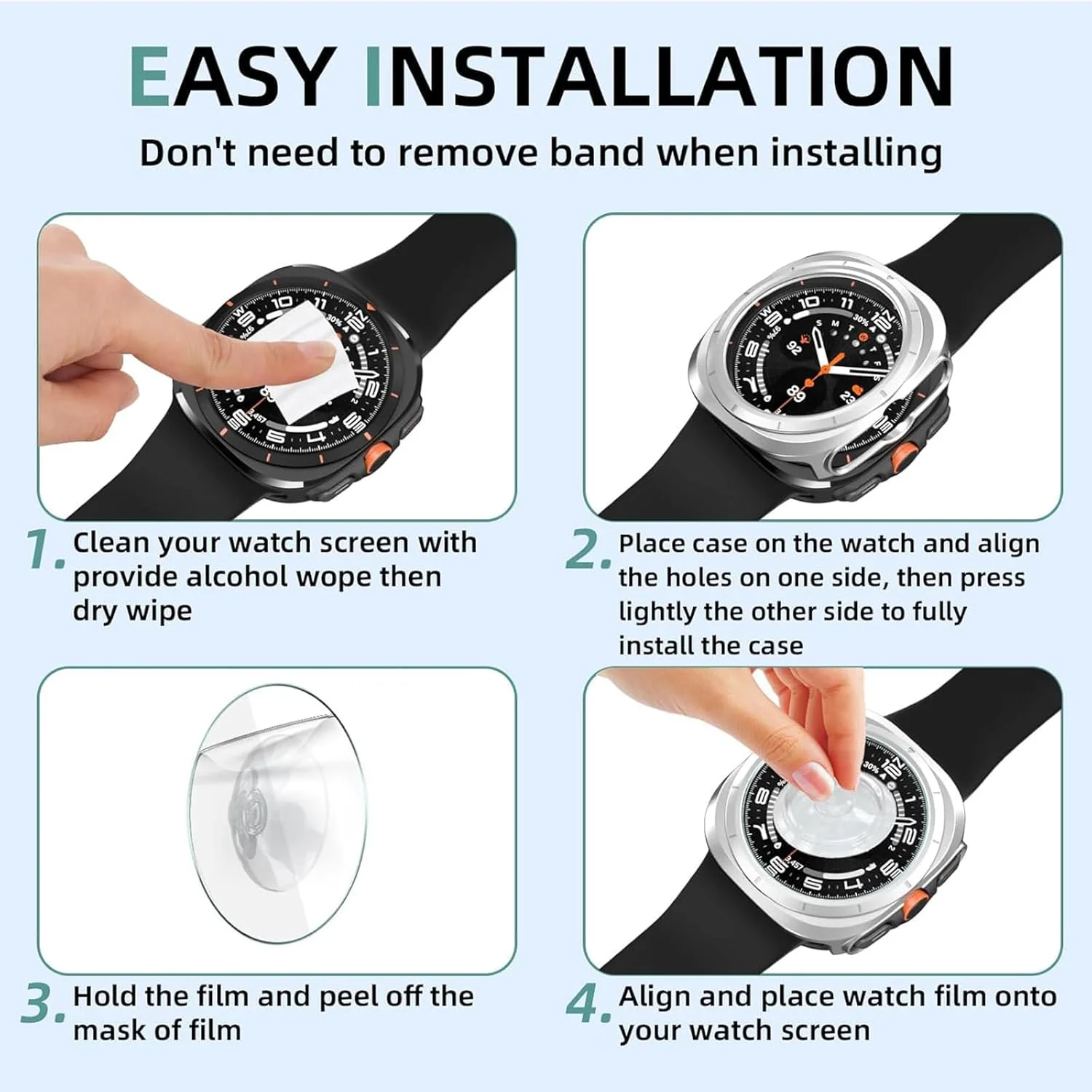 EASY INSTALLATION

Don't need to remove band when installing

1. Clean your watch screen with provide alcohol wope then dry wipe

2. Place case on the watch and align the holes on one side, then press lightly the other side to fully install the case

3. Hold the film and peel off the mask of film

4. Align and place watch film onto your watch screen