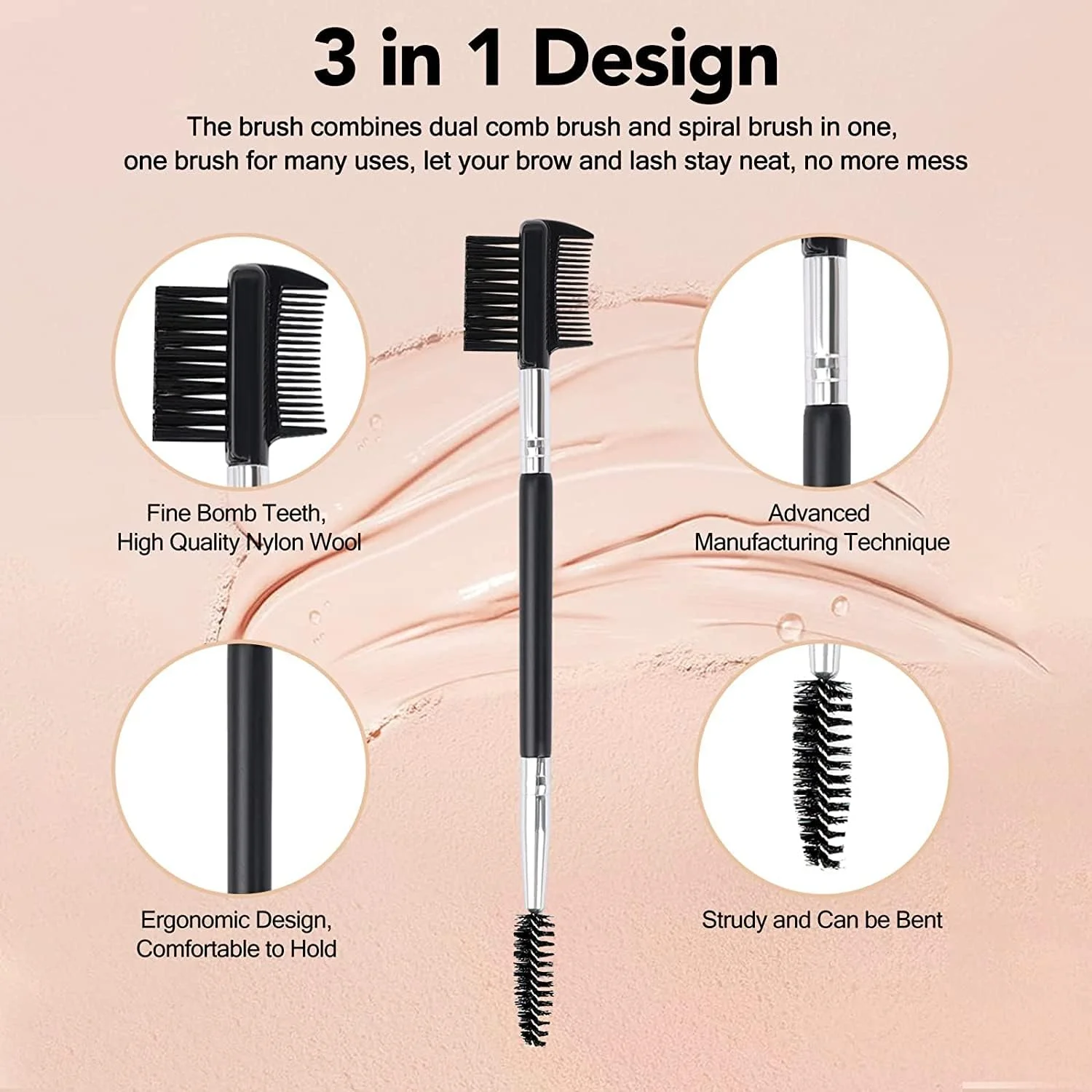 3 in 1 Design

The brush combines dual comb brush and spiral brush in one, one brush for many uses, let your brow and lash stay neat, no more mess

Fine Bomb Teeth, High Quality Nylon Wool

Advanced Manufacturing Technique

Ergonomic Design, Comfortable to Hold

Strudy and Can be Bent