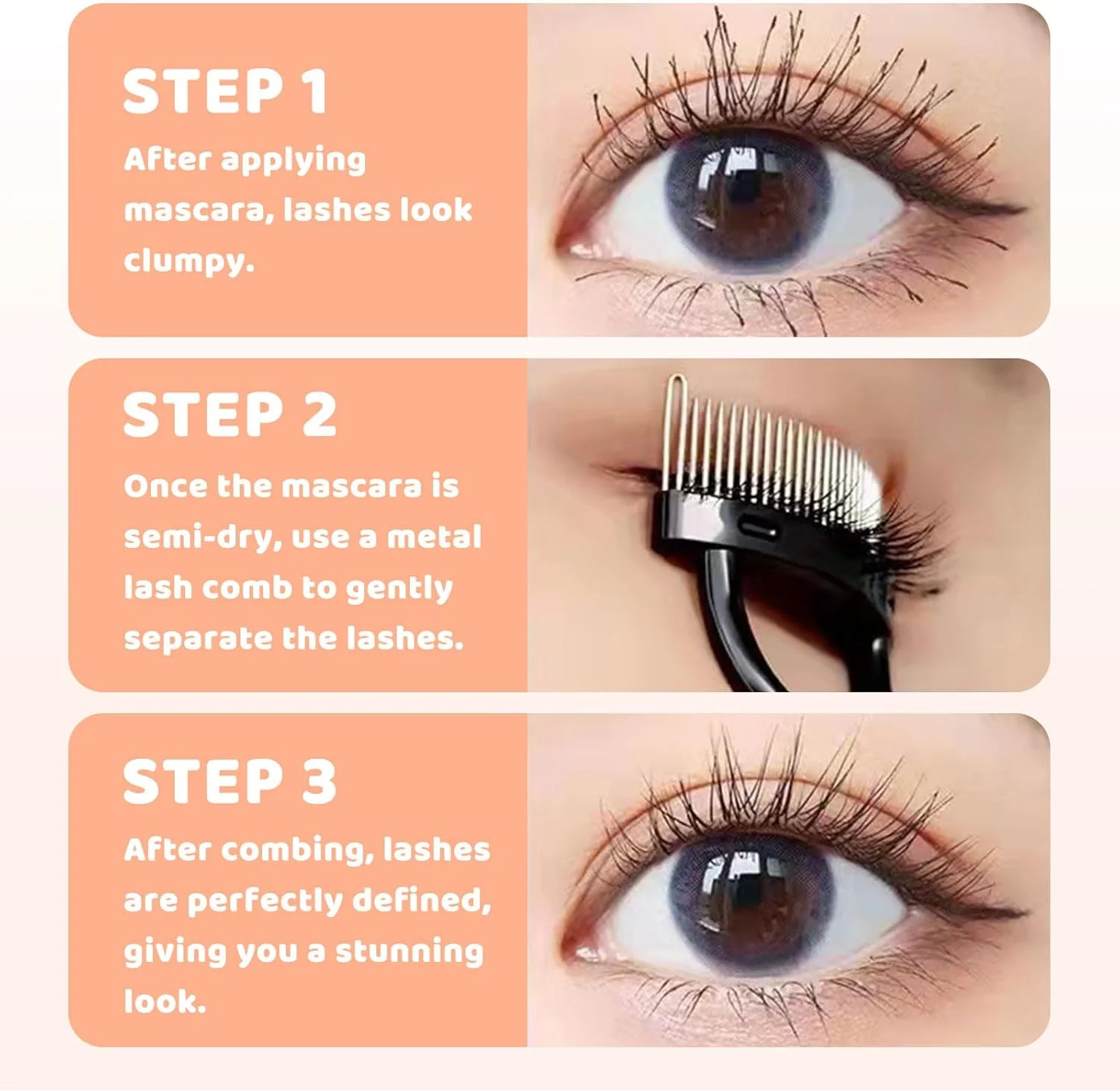 STEP 1

After applying mascara, lashes look clumpy.

STEP 2

Once the mascara is semi-dry, use a metal lash comb to gently separate the lashes.

STEP 3

After combing, lashes are perfectly defined, giving you a stunning look.