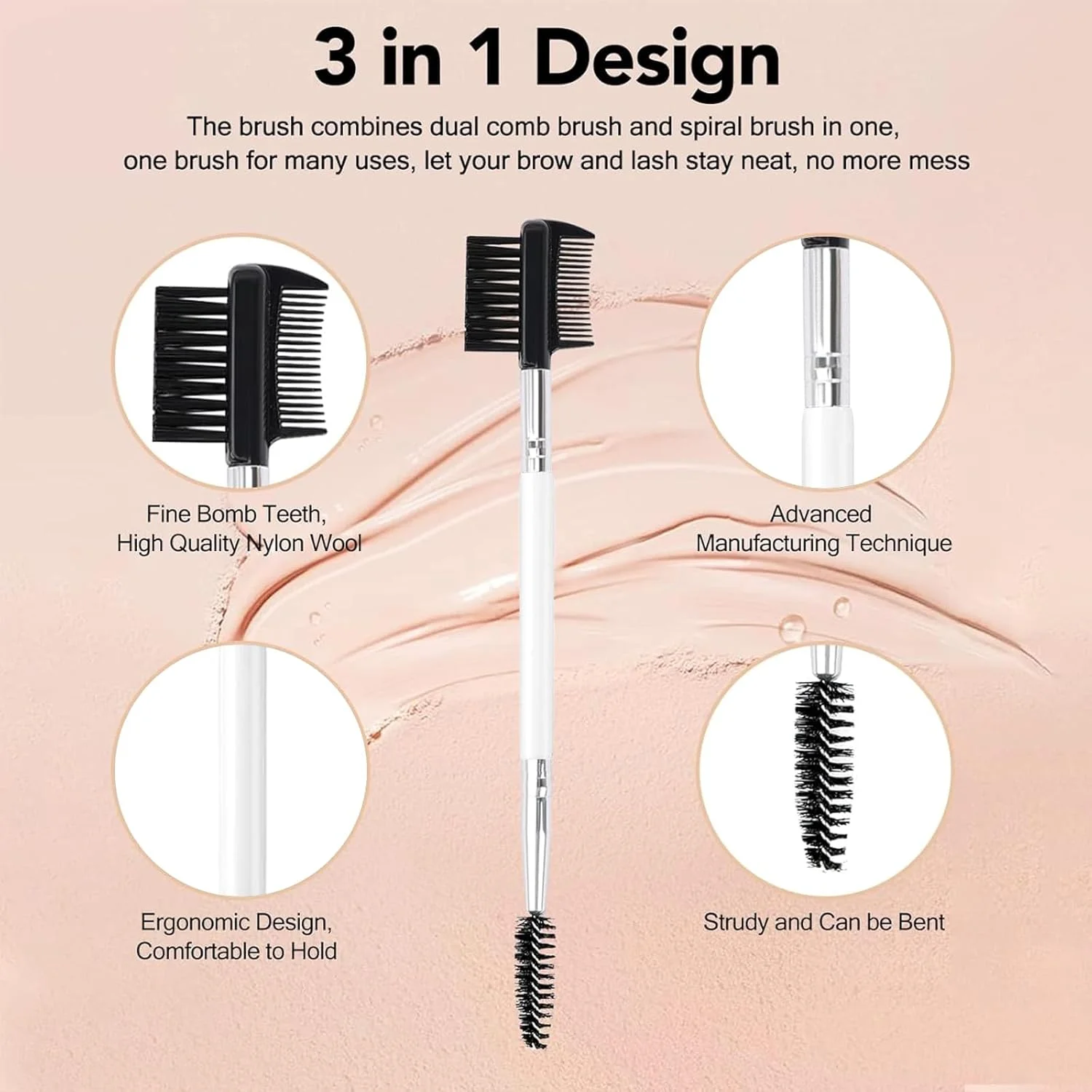 3 in 1 Design

The brush combines dual comb brush and spiral brush in one, one brush for many uses, let your brow and lash stay neat, no more mess

Fine Bomb Teeth, High Quality Nylon Wool

Advanced Manufacturing Technique

Ergonomic Design, Comfortable to Hold

Strudy and Can be Bent