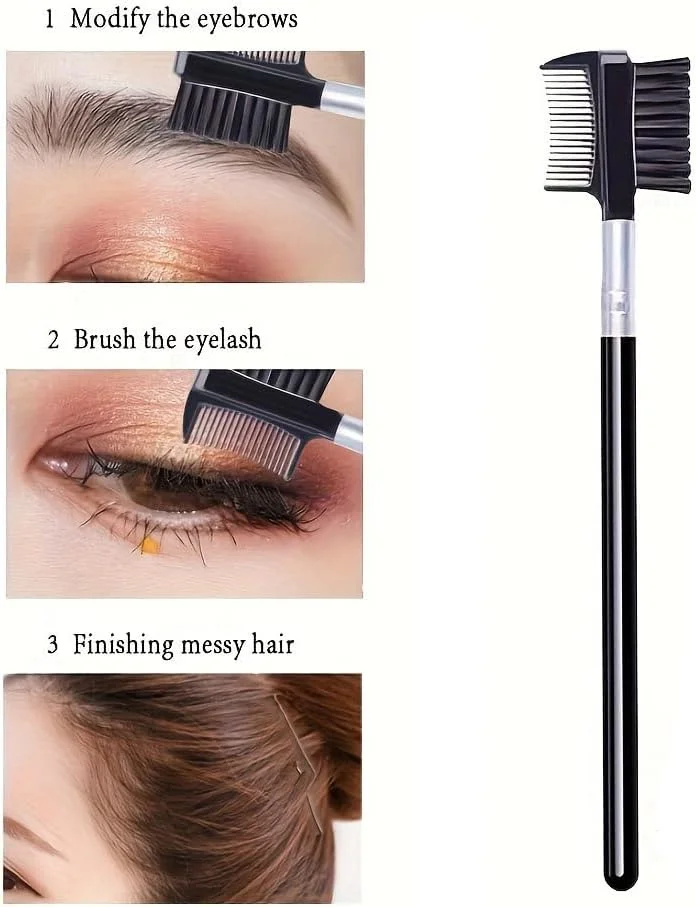 1 Modify the eyebrows

2 Brush the eyelash

3 Finishing messy hair