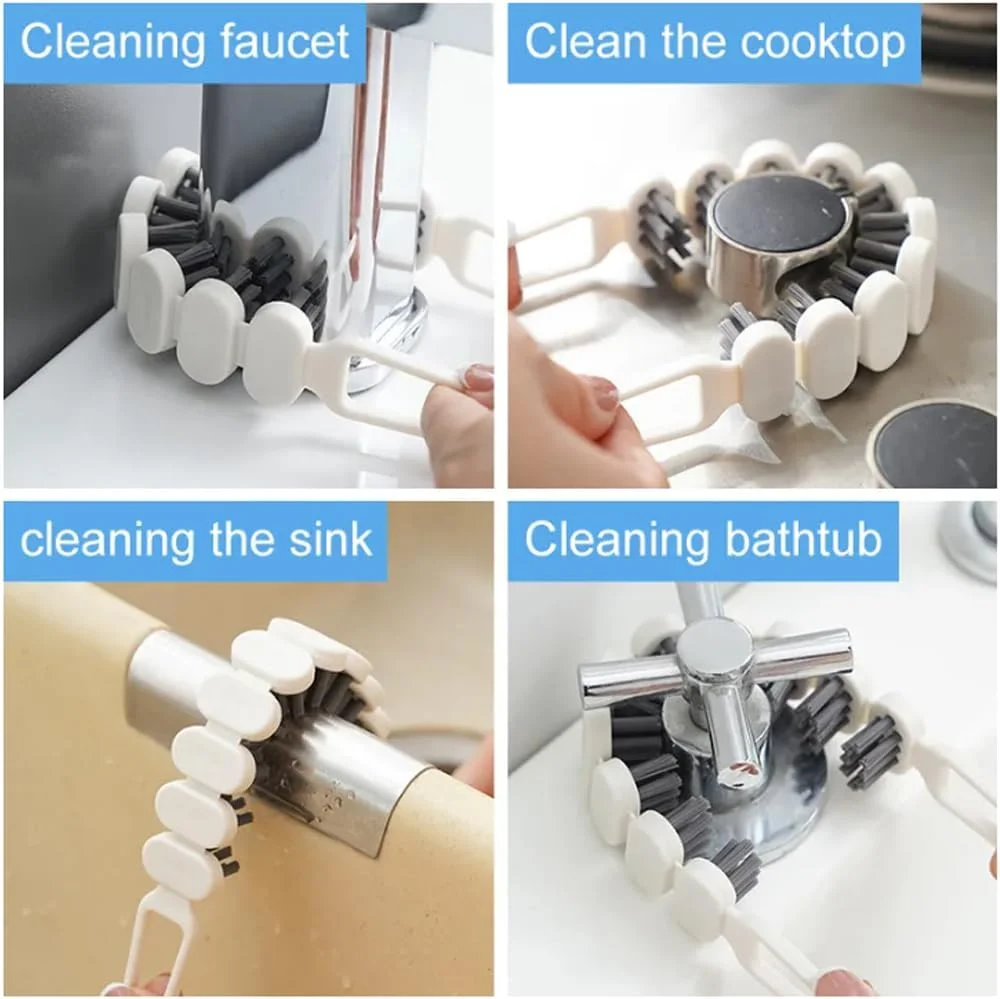 Cleaning faucet

Clean the cooktop

cleaning the sink

Cleaning bathtub