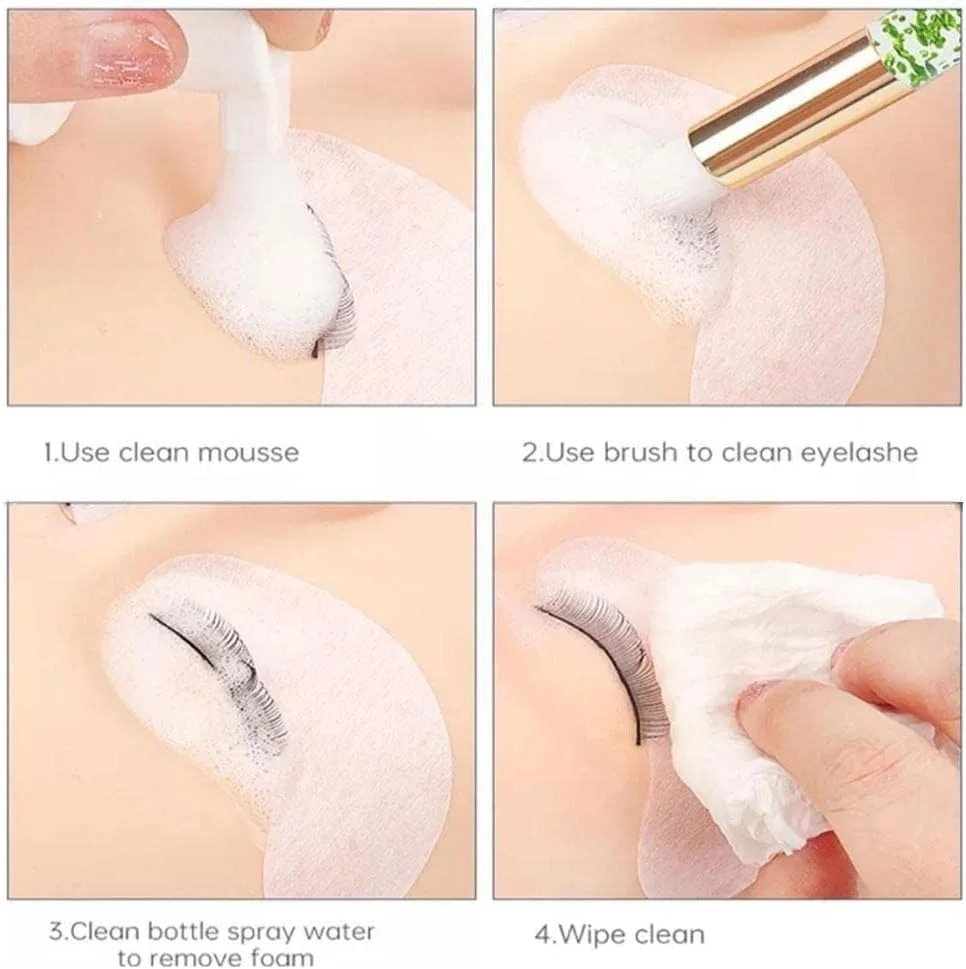 1.Use clean mousse

2.Use brush to clean eyelashe

3.Clean bottle spray water to remove foam

4.Wipe clean