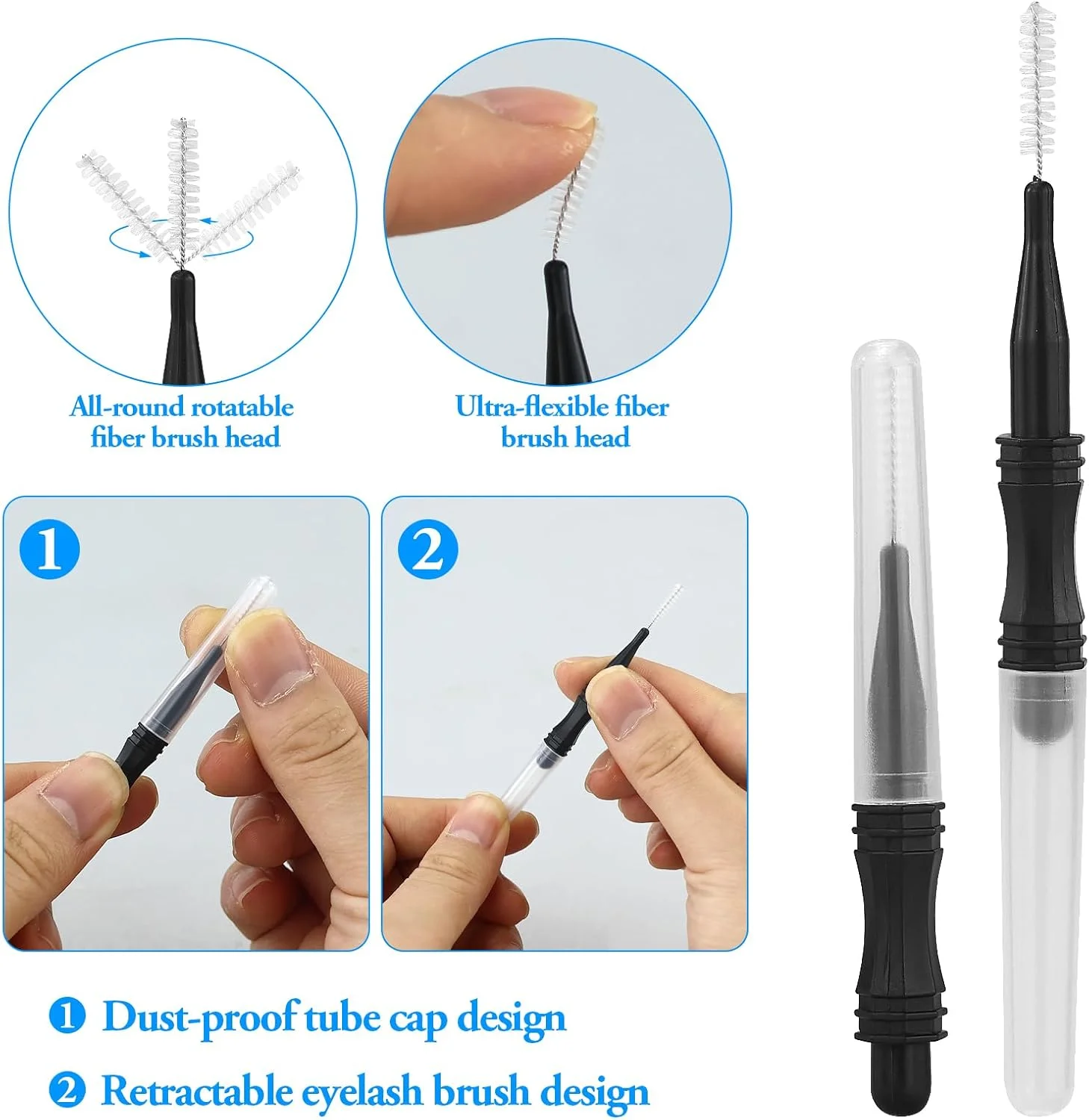 All-round rotatable fiber brush head

Ultra-flexible fiber brush head

1

2

1 Dust-proof tube cap design

2 Retractable eyelash brush design