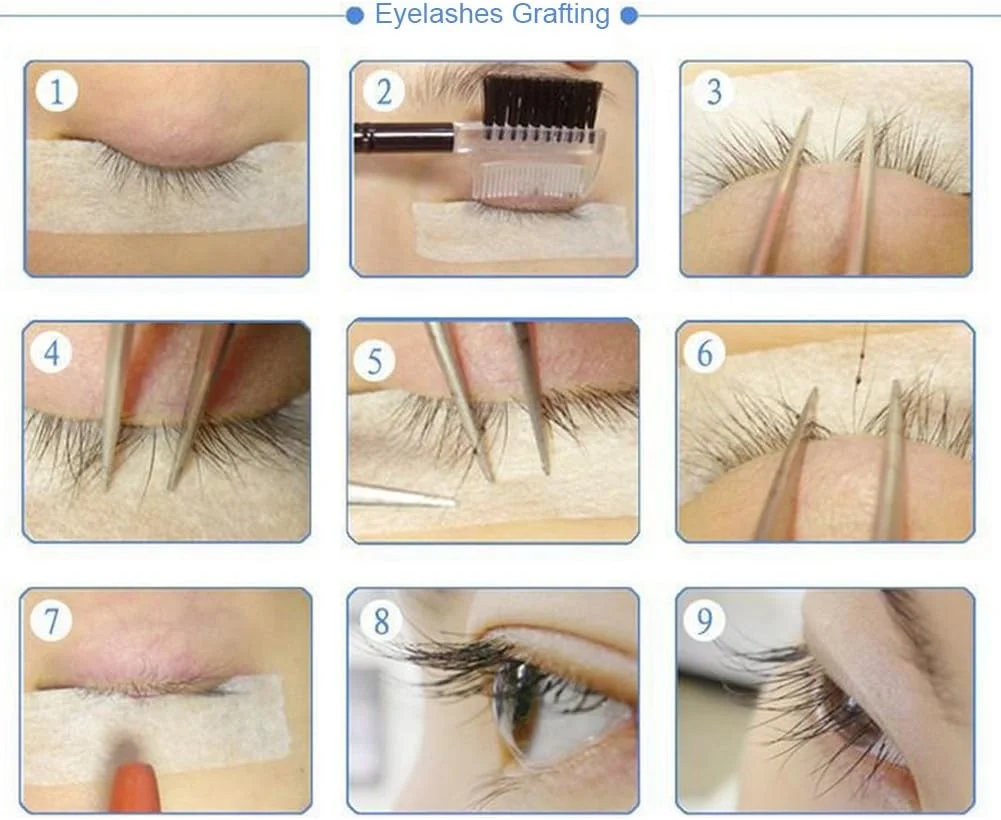 Eyelashes Grafting

1

2

3

4

5

6

7

8

9