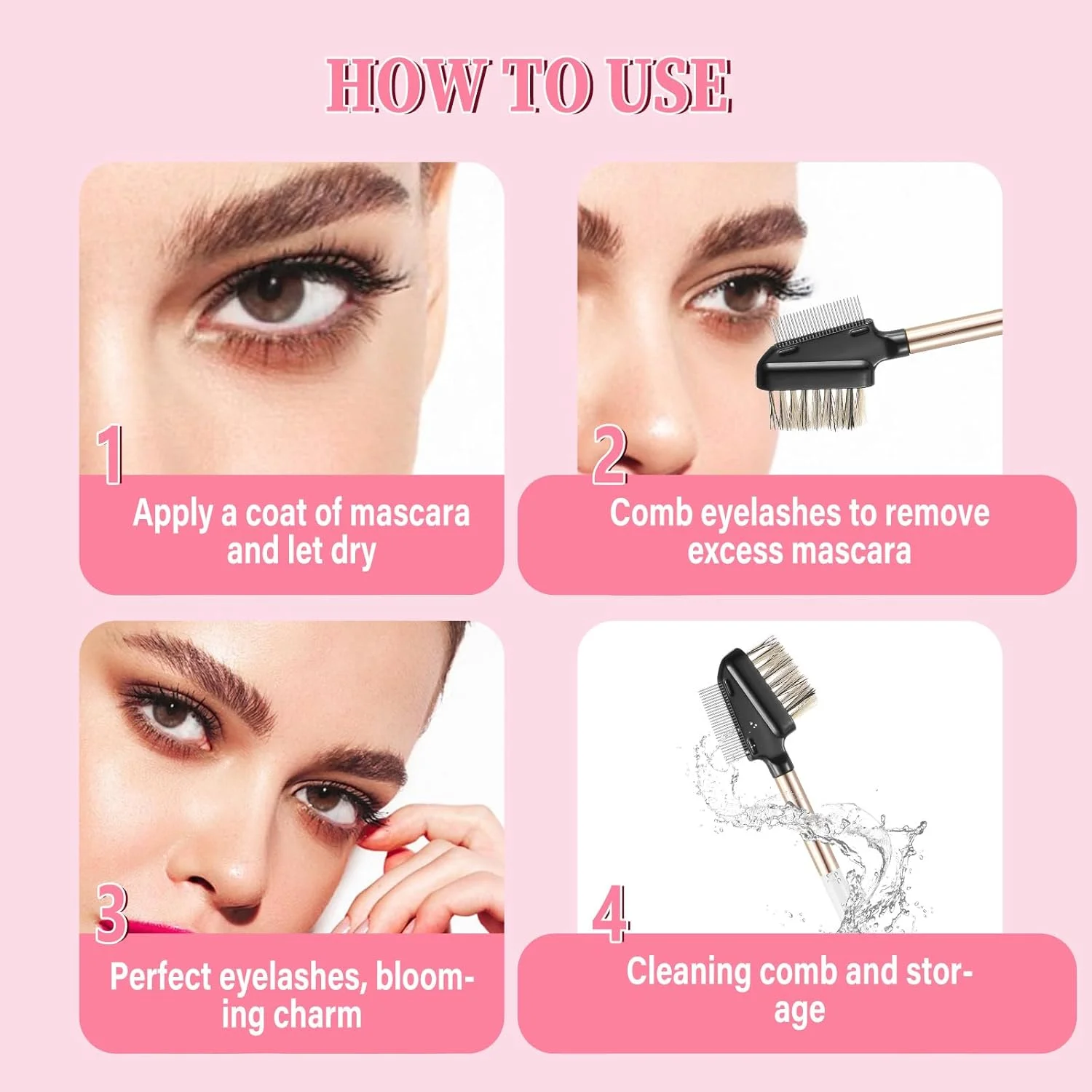 HOW TO USE

1
Apply a coat of mascara and let dry

2
Comb eyelashes to remove excess mascara

3
Perfect eyelashes, blooming charm

4
Cleaning comb and storage