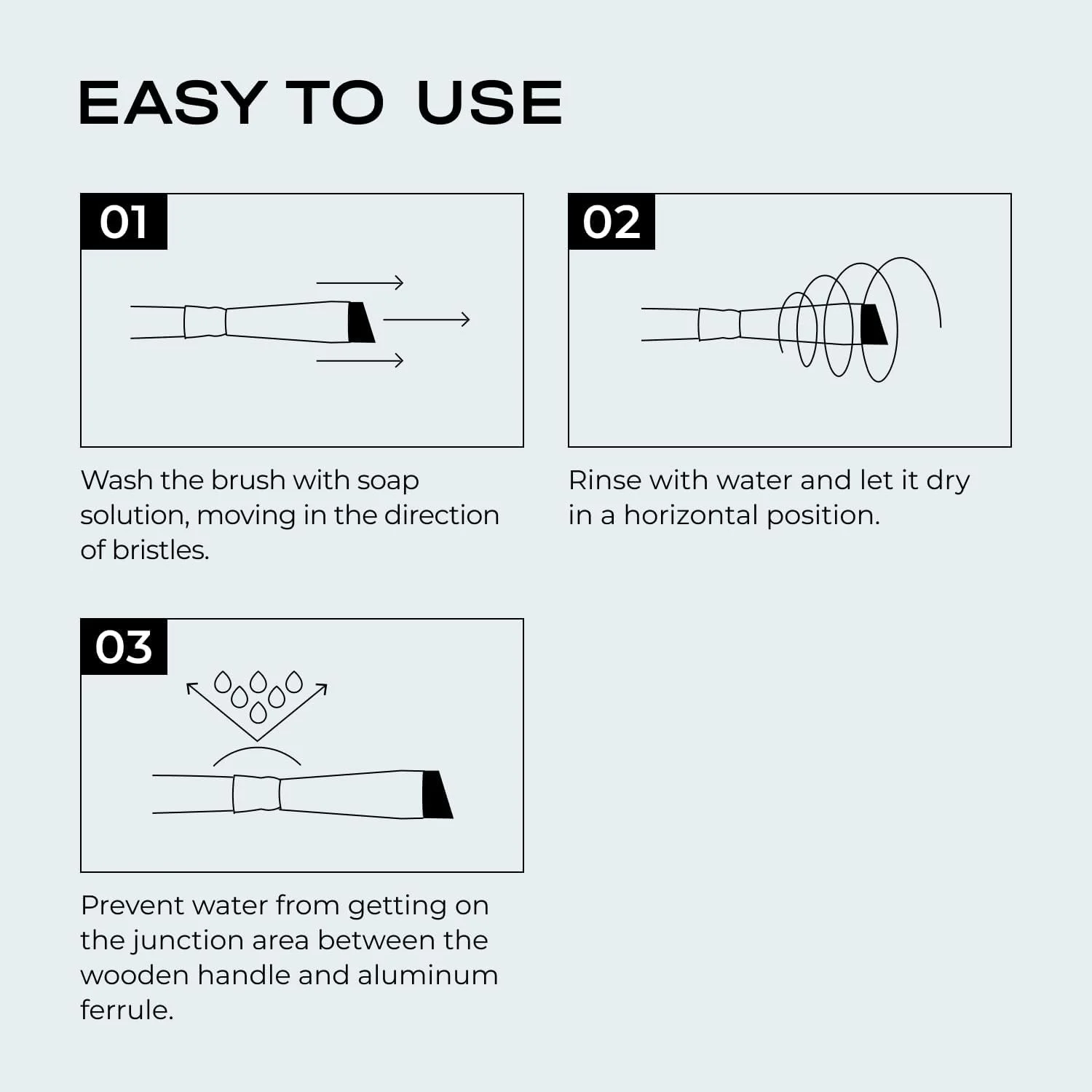 EASY TO USE

01

Wash the brush with soap solution, moving in the direction of bristles.

02

Rinse with water and let it dry in a horizontal position.

03

Prevent water from getting on the junction area between the wooden handle and aluminum ferrule.