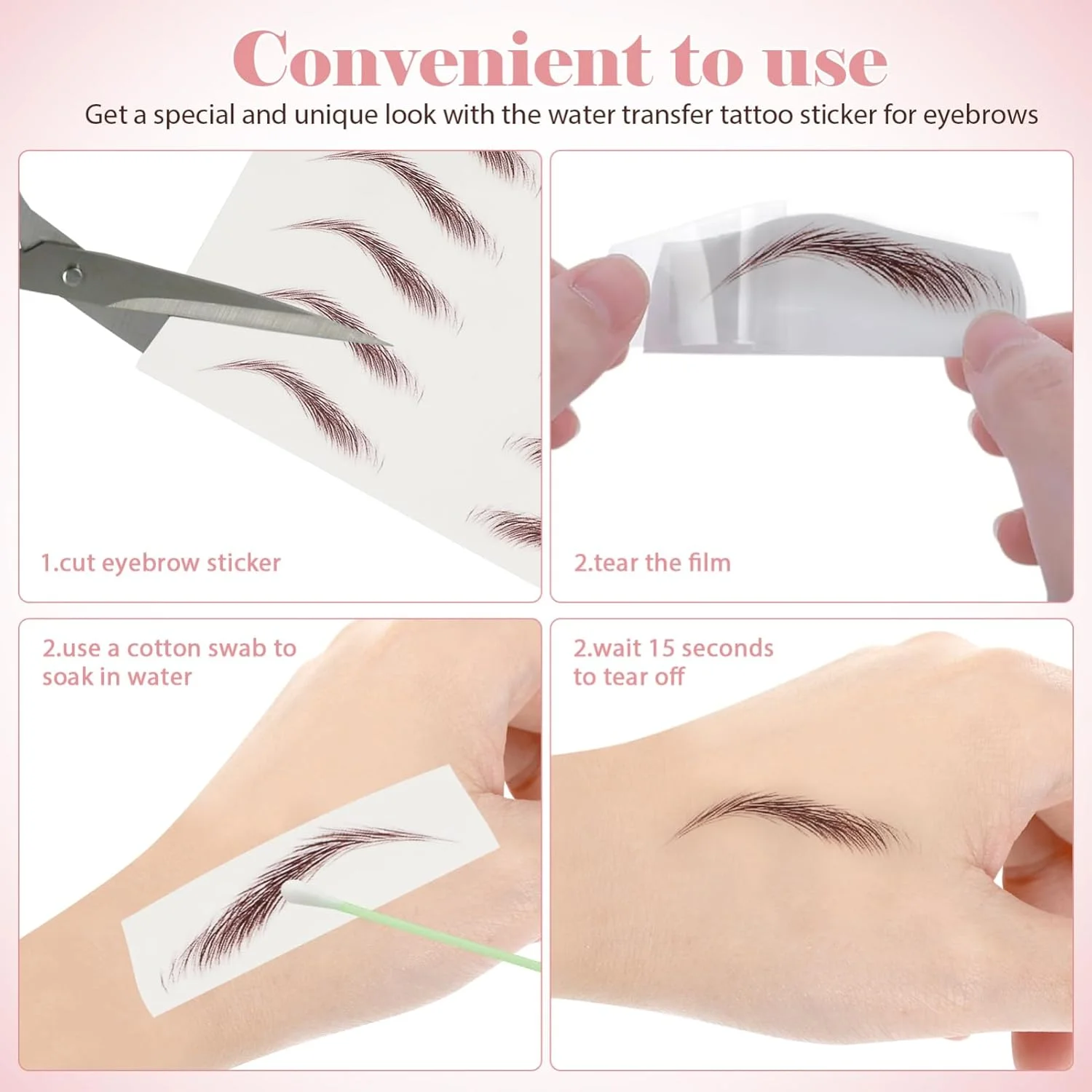 Convenient to use

Get a special and unique look with the water transfer tattoo sticker for eyebrows

1.cut eyebrow sticker

2.tear the film

2.use a cotton swab to soak in water

2.wait 15 seconds to tear off