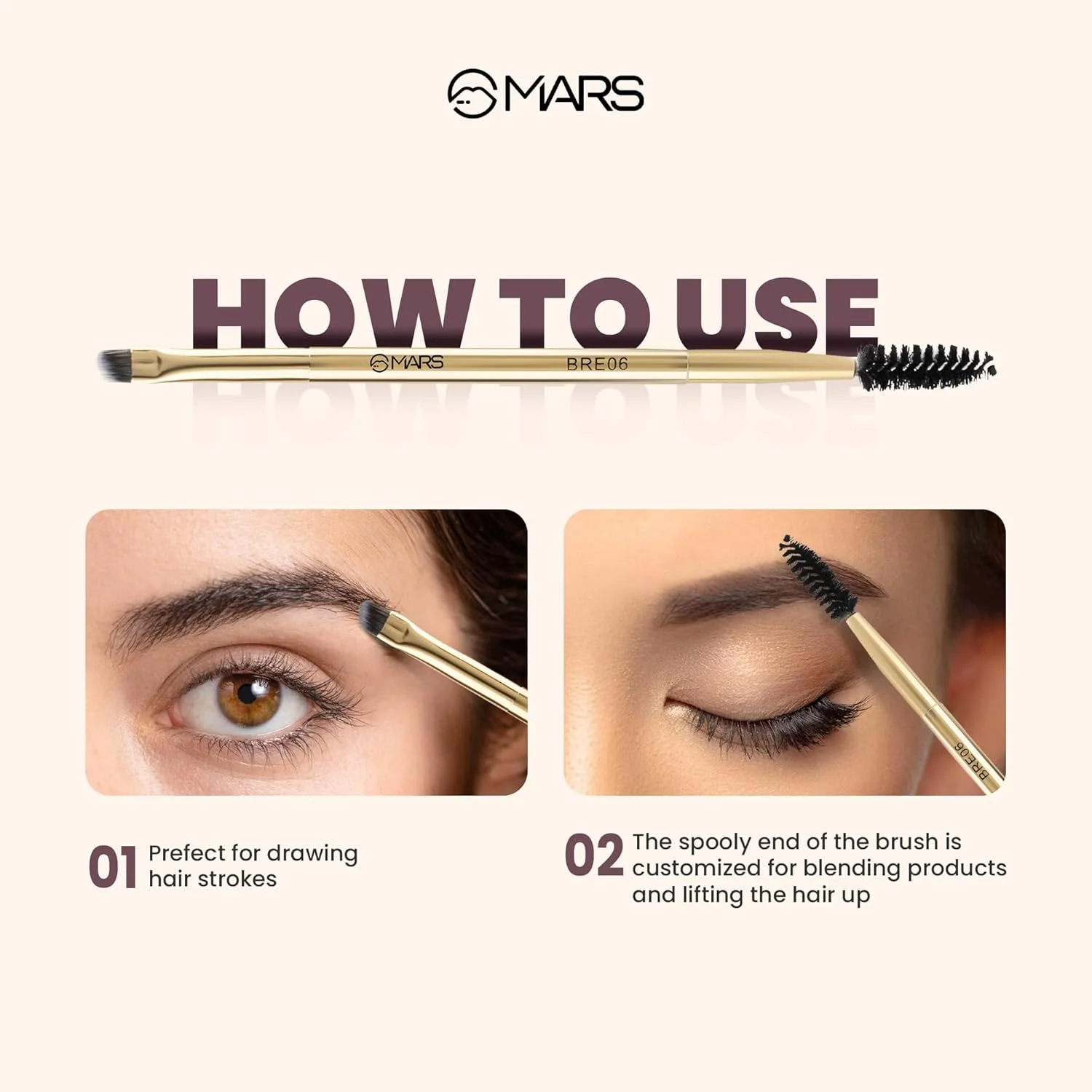 MARS

HOW TO USE

MARS BRE06

BRE06

01 Prefect for drawing hair strokes

02 The spooly end of the brush is customized for blending products and lifting the hair up