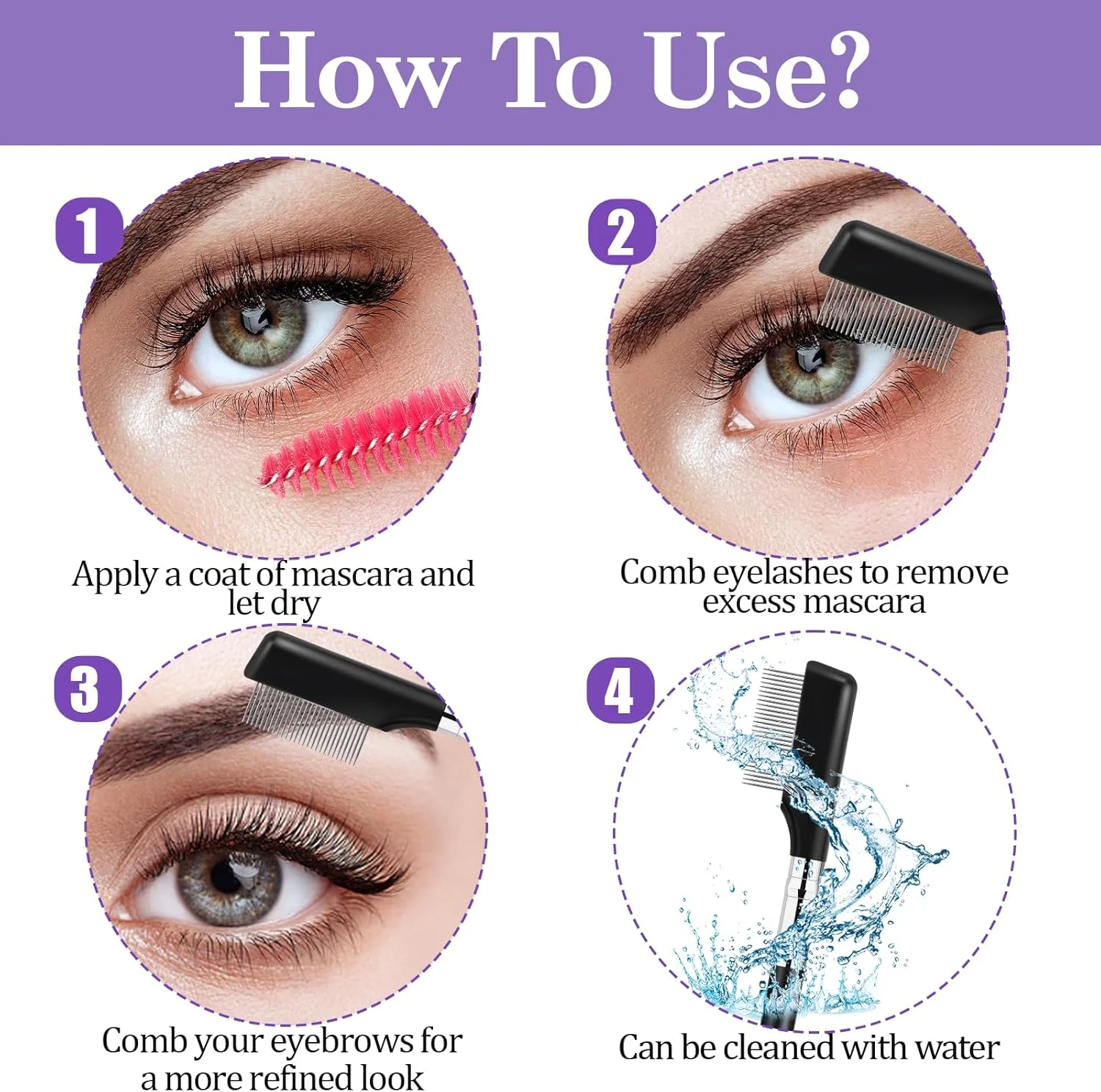 How To Use?

1

Apply a coat of mascara and let dry

2

Comb eyelashes to remove excess mascara

3

Comb your eyebrows for a more refined look

4

Can be cleaned with water