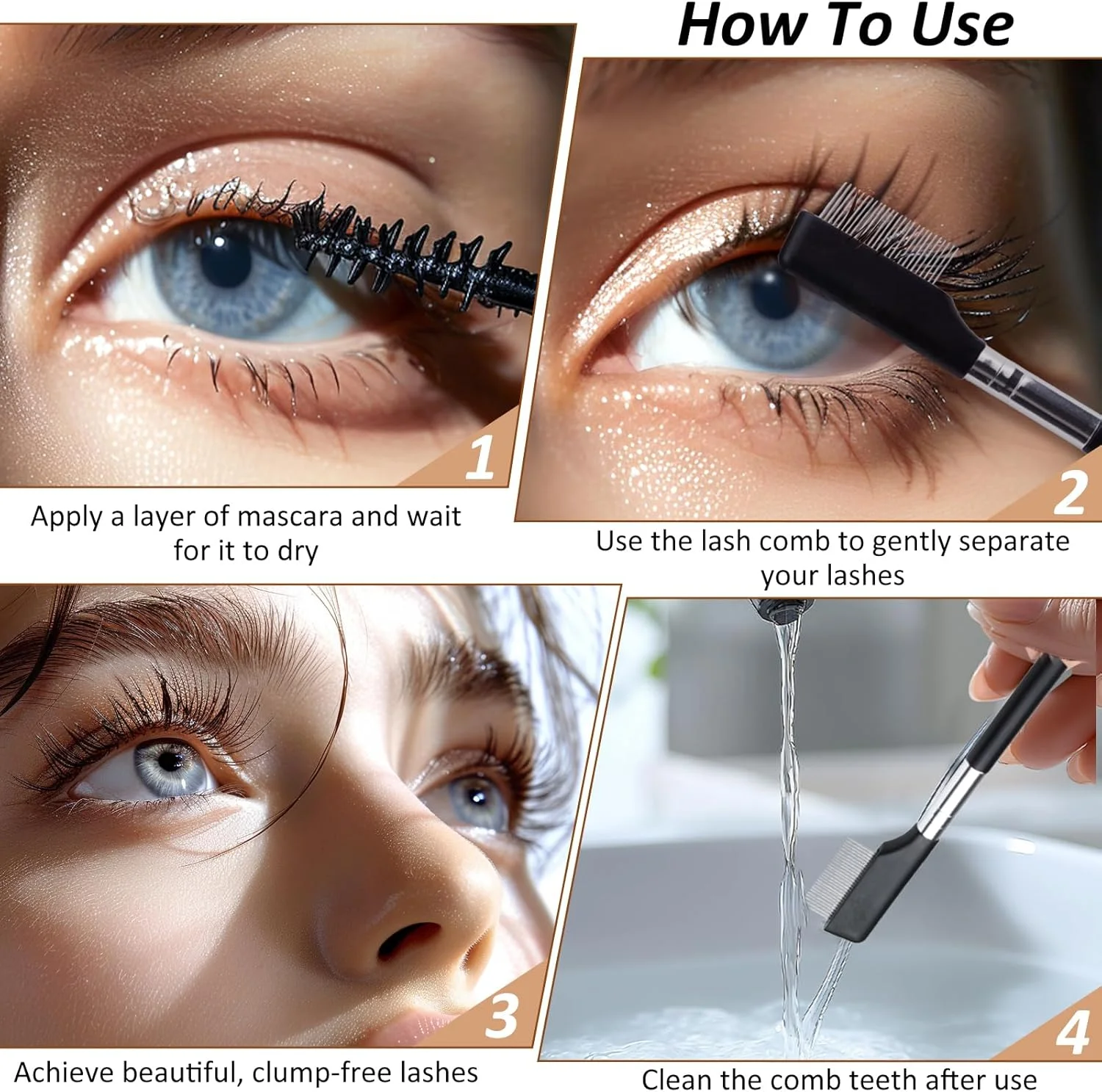 How To Use

1

Apply a layer of mascara and wait for it to dry

2

Use the lash comb to gently separate your lashes

3

Achieve beautiful, clump-free lashes

4

Clean the comb teeth after use