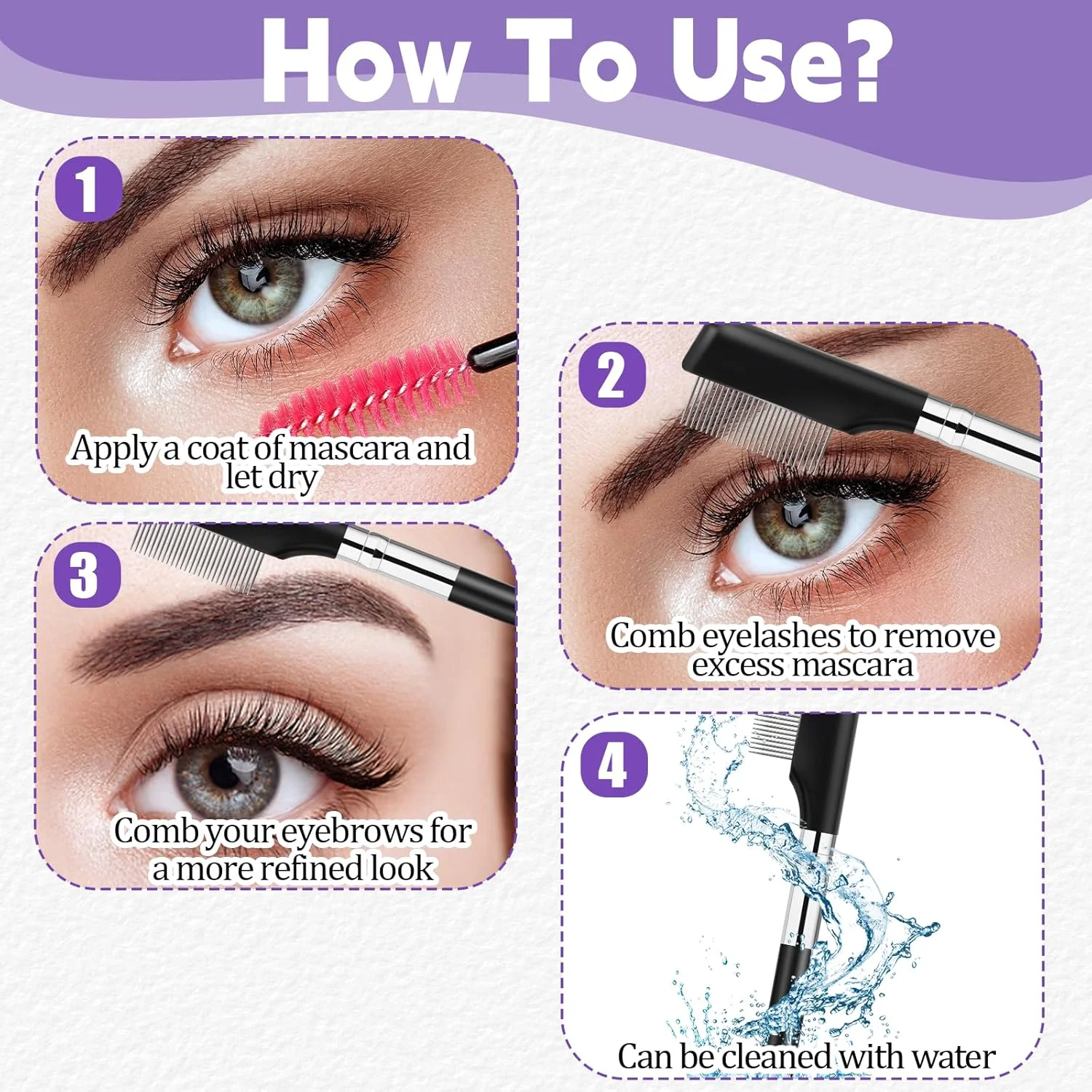 How To Use?

1

Apply a coat of mascara and let dry

2

Comb eyelashes to remove excess mascara

3

Comb your eyebrows for a more refined look

4

Can be cleaned with water