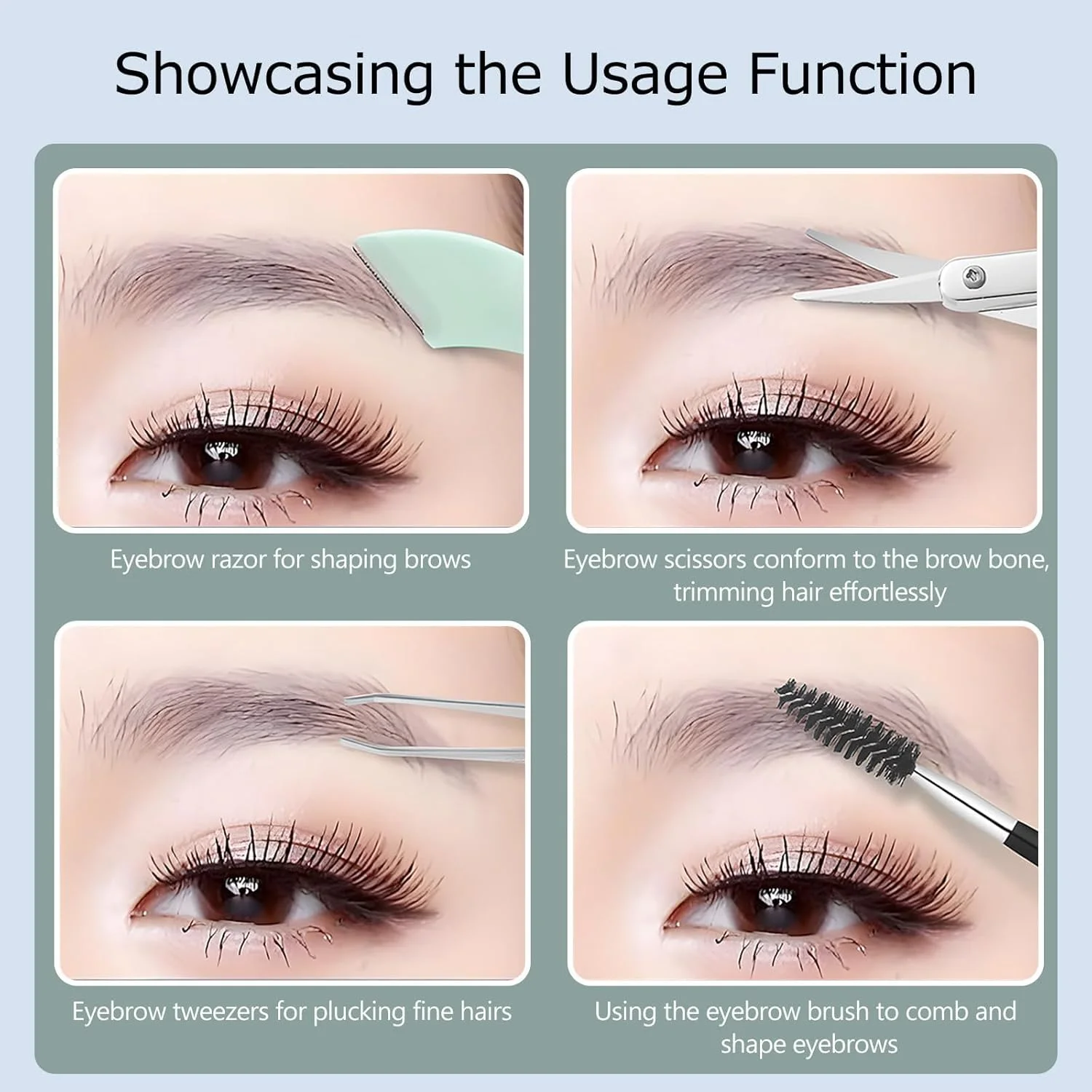 Showcasing the Usage Function

Eyebrow razor for shaping brows

Eyebrow scissors conform to the brow bone, trimming hair effortlessly

Eyebrow tweezers for plucking fine hairs

Using the eyebrow brush to comb and shape eyebrows