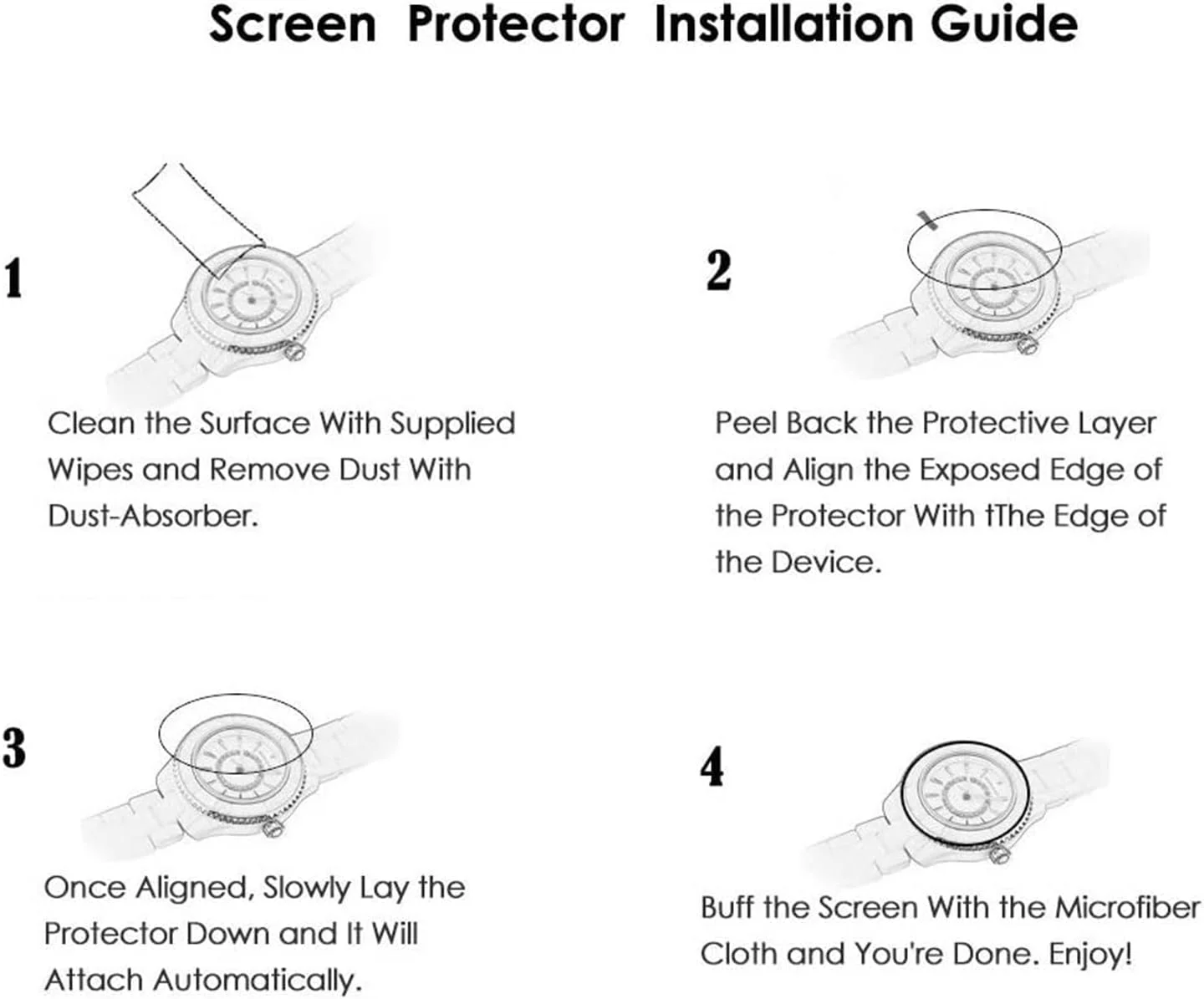 Screen Protector Installation Guide

1

Clean the Surface With Supplied Wipes and Remove Dust With Dust-Absorber.

2

Peel Back the Protective Layer and Align the Exposed Edge of the Protector With tThe Edge of the Device.

3

Once Aligned, Slowly Lay the Protector Down and It Will Attach Automatically.

4

Buff the Screen With the Microfiber Cloth and You're Done. Enjoy!