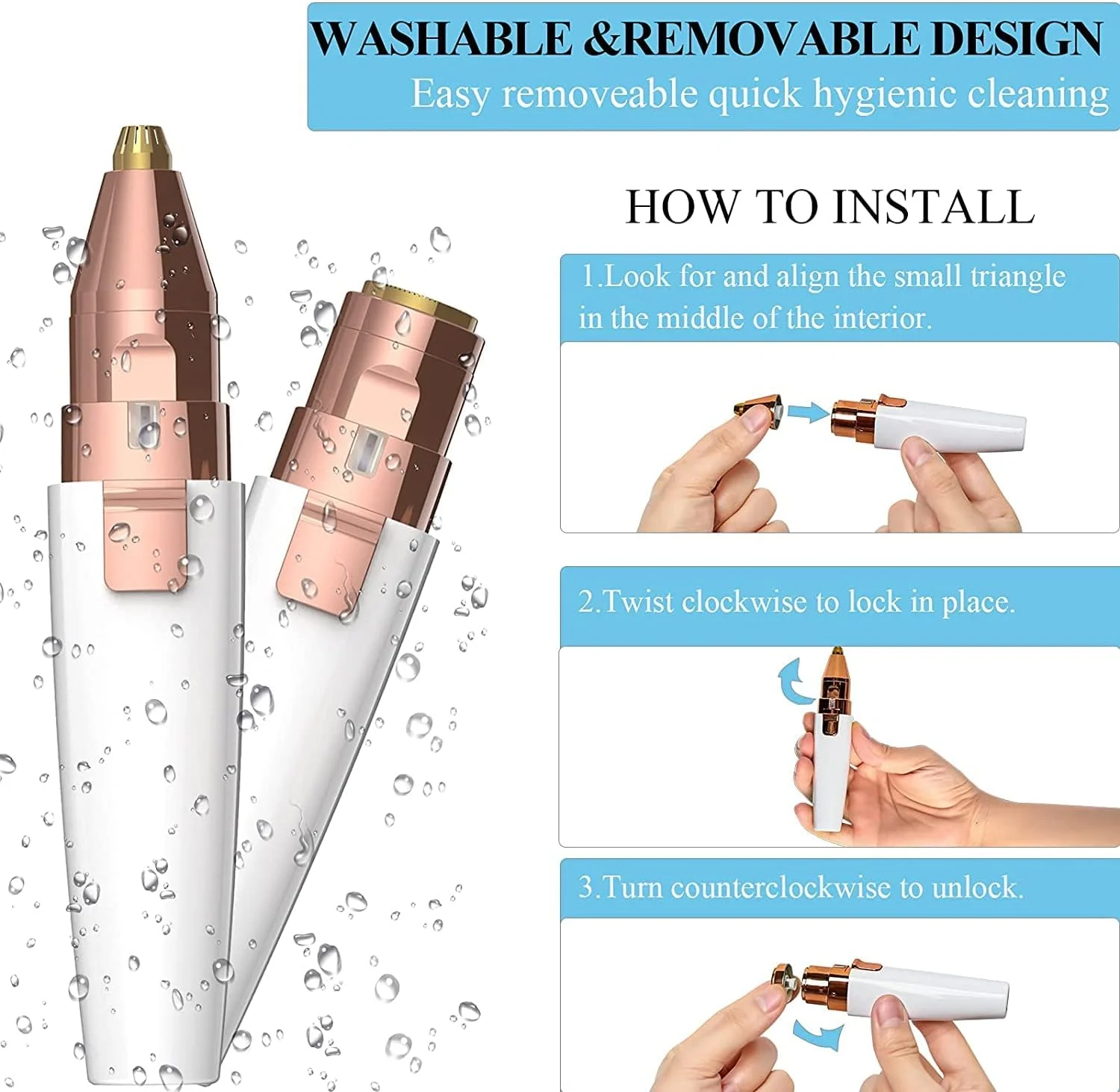 WASHABLE &REMOVABLE DESIGN
Easy removeable quick hygienic cleaning

HOW TO INSTALL

1.Look for and align the small triangle in the middle of the interior.

2.Twist clockwise to lock in place.

3.Turn counterclockwise to unlock.