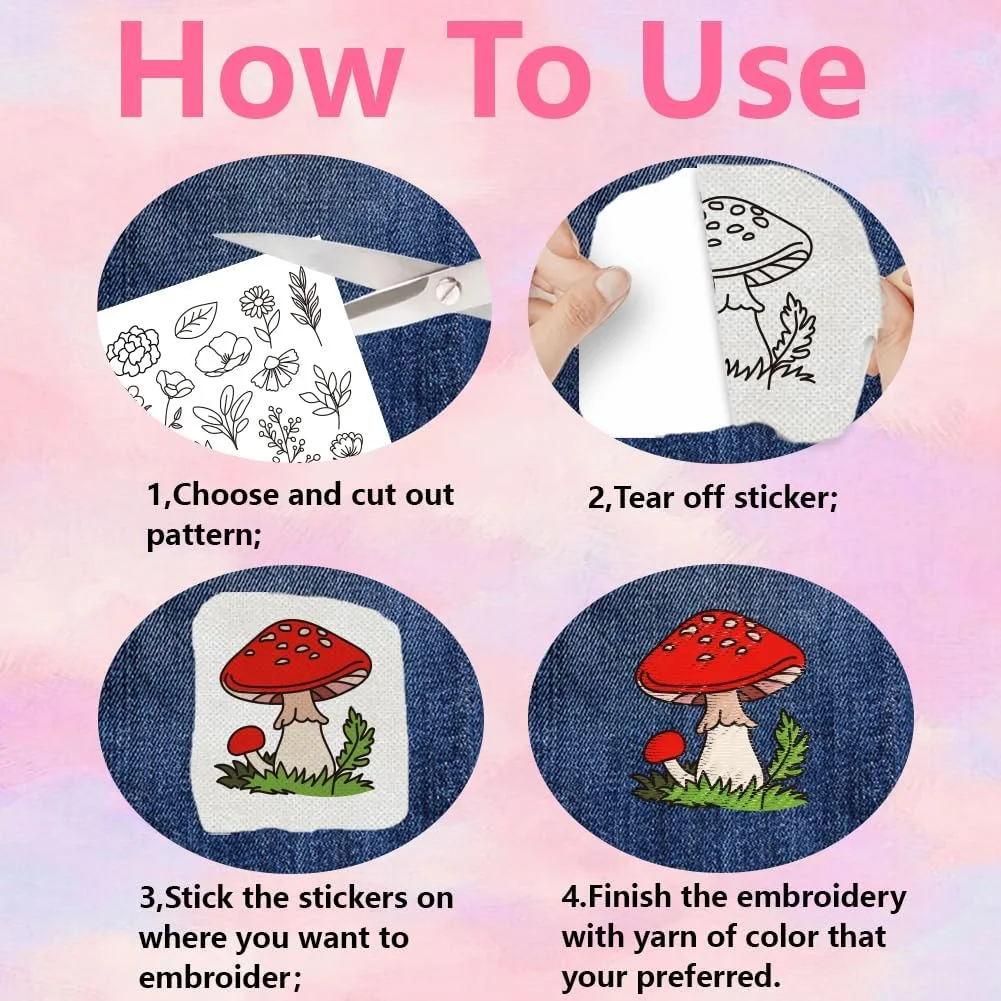 How To Use

1,Choose and cut out pattern;

2,Tear off sticker;

3,Stick the stickers on where you want to embroider;

4.Finish the embroidery with yarn of color that your preferred.