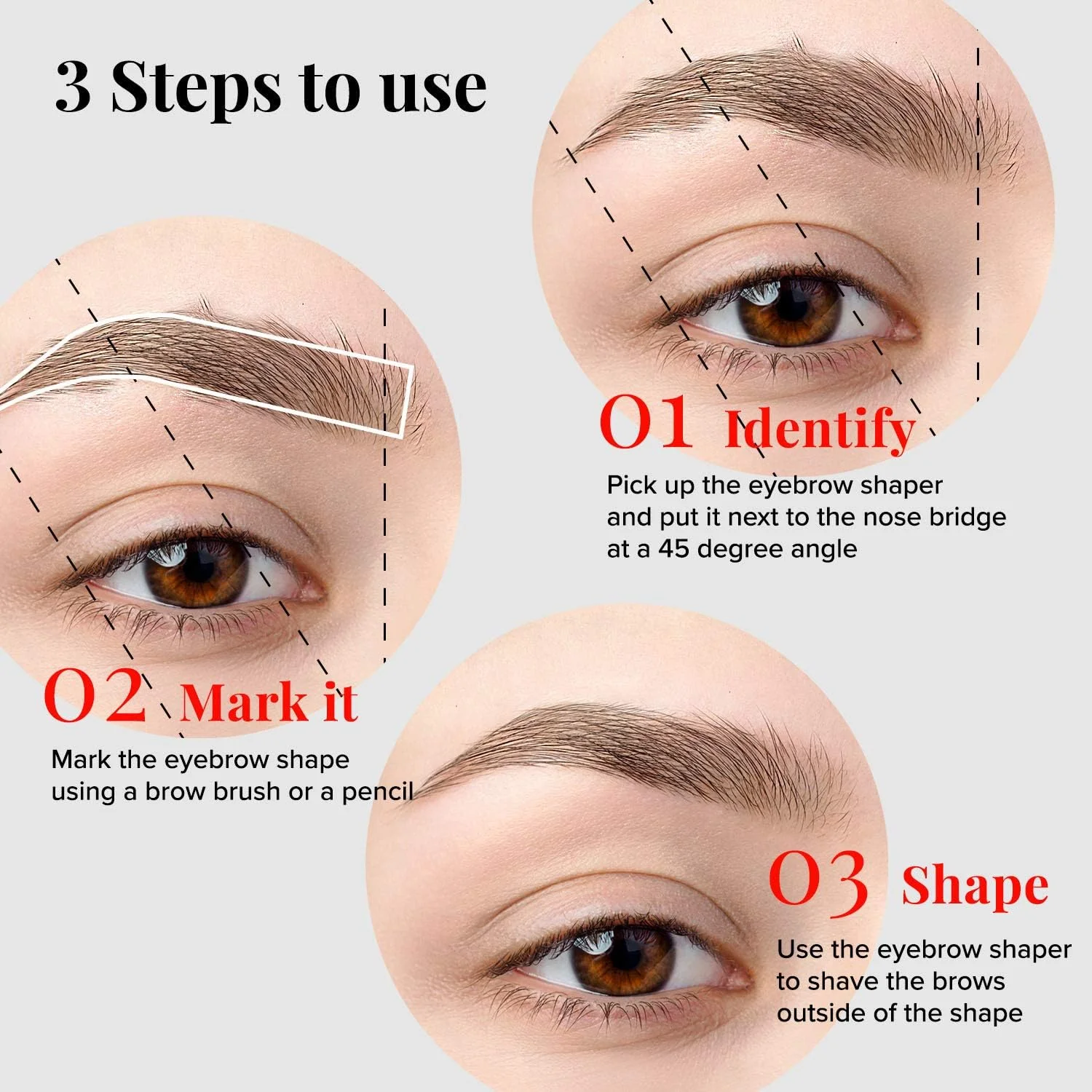 3 Steps to use

01 Identify

Pick up the eyebrow shaper and put it next to the nose bridge at a 45 degree angle

02 Mark it

Mark the eyebrow shape using a brow brush or a pencil

03 Shape

Use the eyebrow shaper to shave the brows outside of the shape