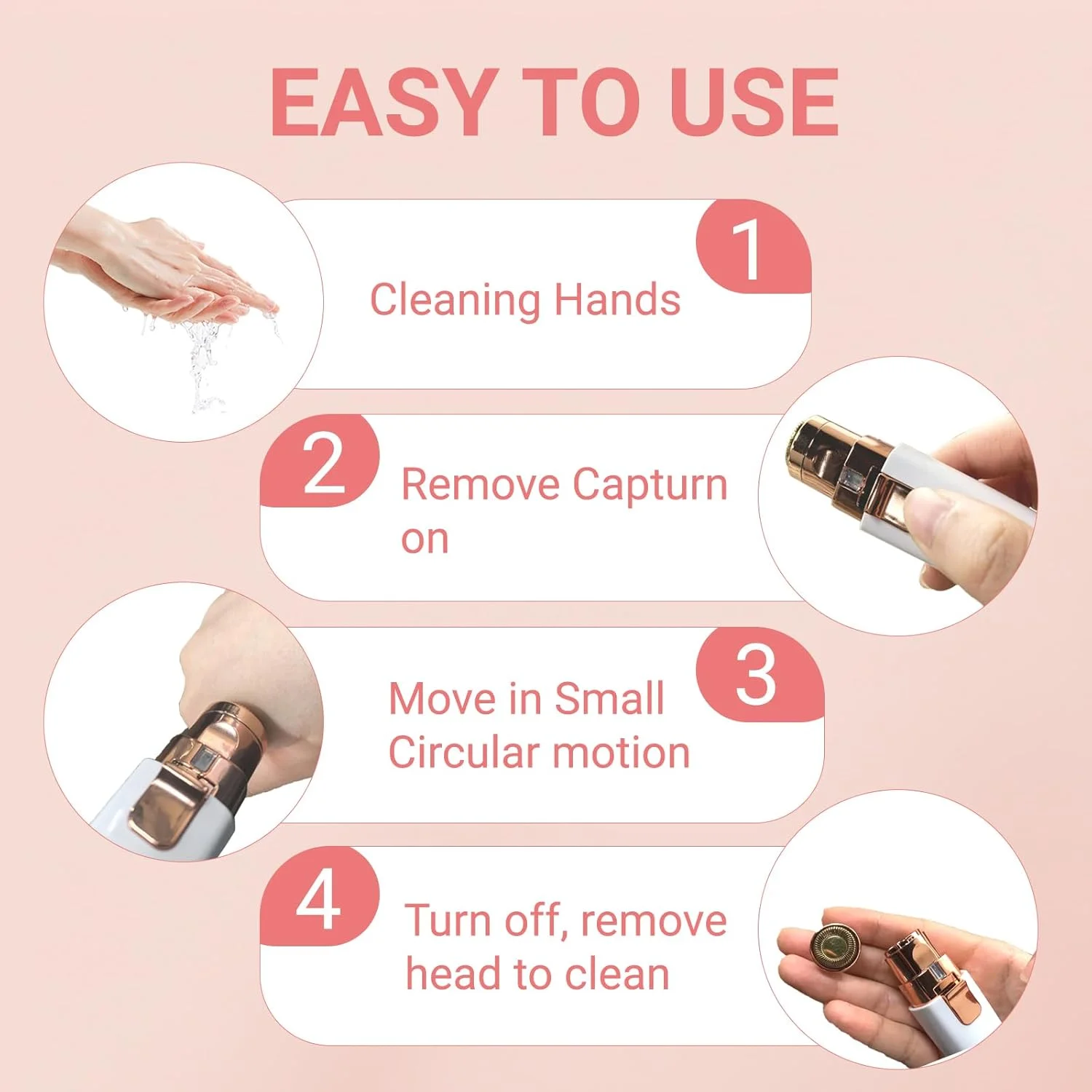 EASY TO USE

1

Cleaning Hands

2

Remove Capturn on

3

Move in Small Circular motion

4

Turn off, remove head to clean