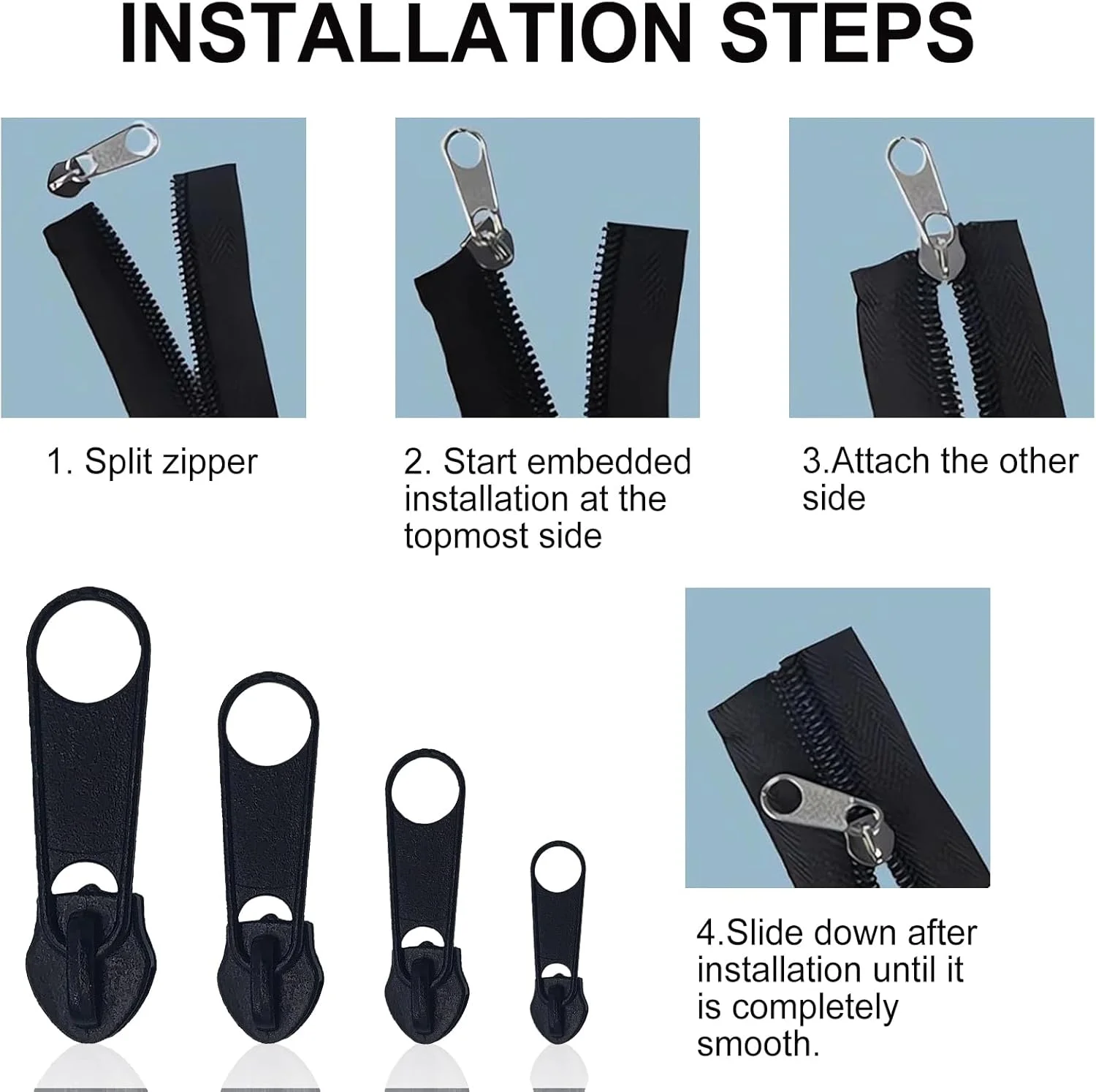 INSTALLATION STEPS

1. Split zipper

2. Start embedded installation at the topmost side

3.Attach the other side

4.Slide down after installation until it is completely smooth.