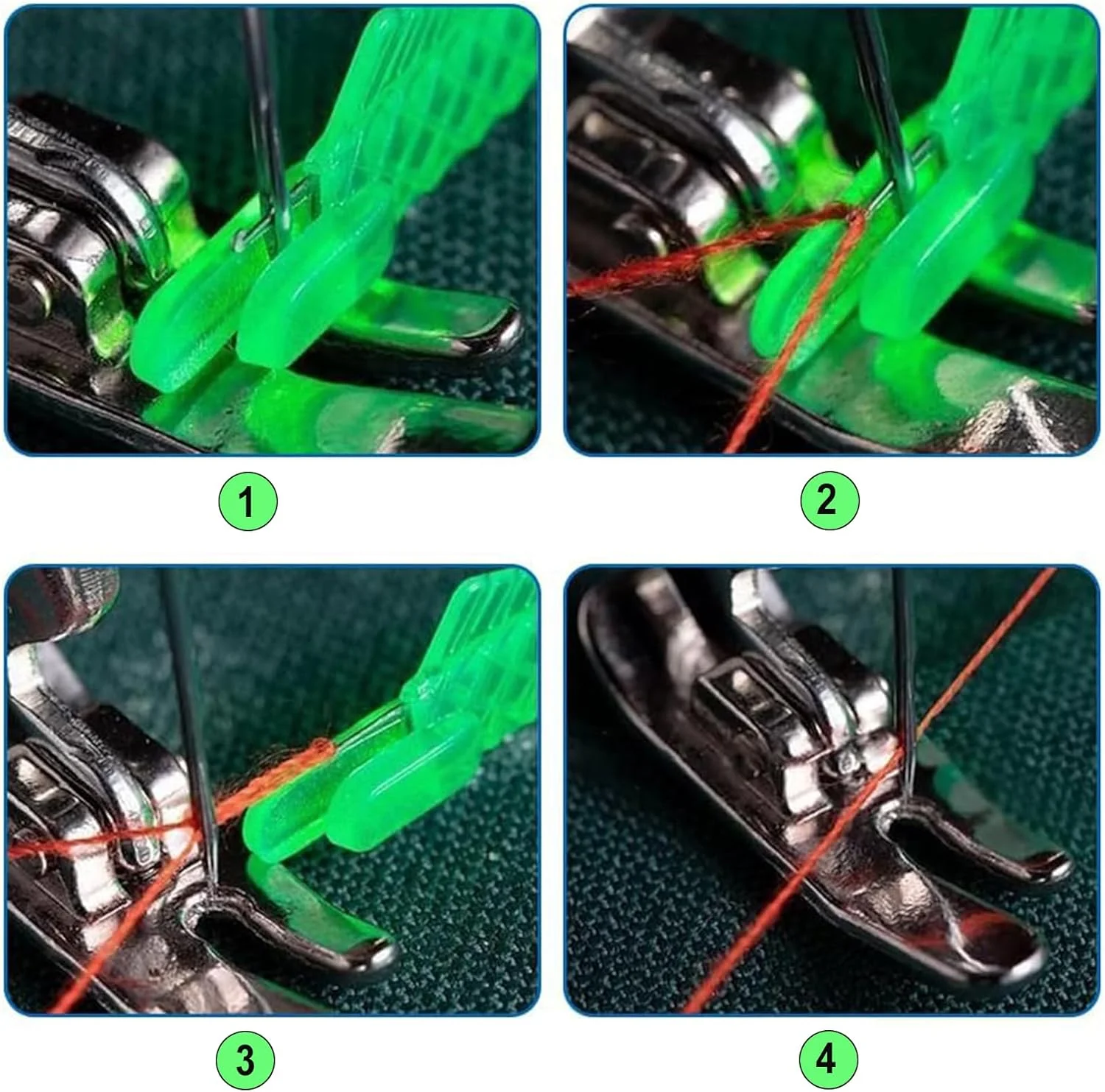 1

2

3

4