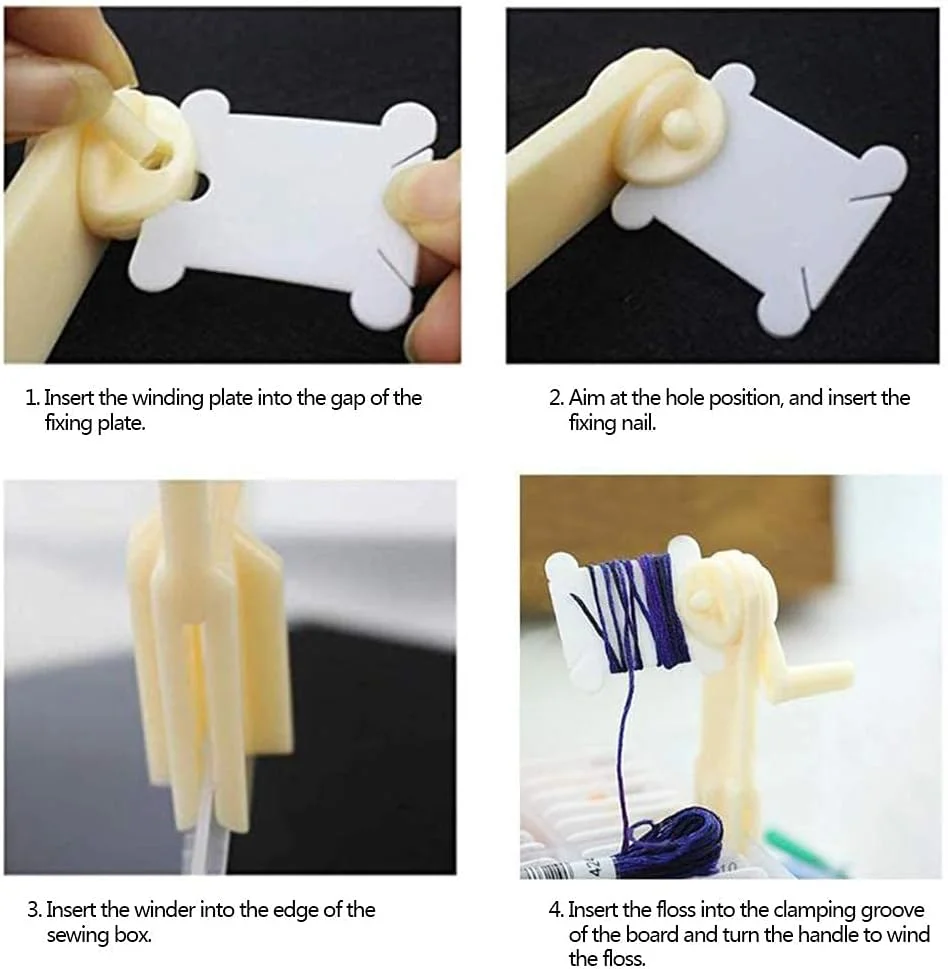 1. Insert the winding plate into the gap of the fixing plate.

2. Aim at the hole position, and insert the fixing nail.

3. Insert the winder into the edge of the sewing box.

4. Insert the floss into the clamping groove of the board and turn the handle to wind the floss.