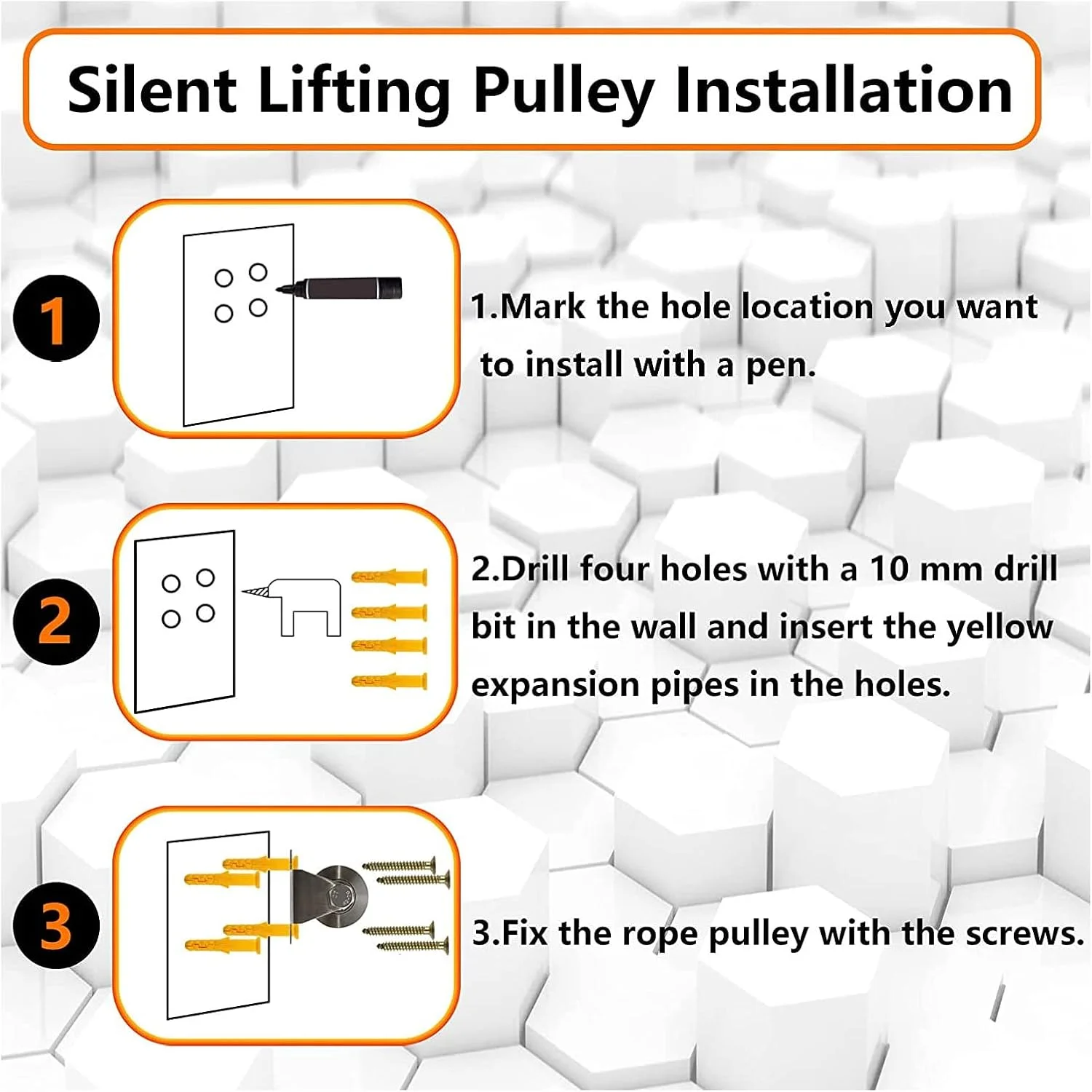 Silent Lifting Pulley Installation

1

1.Mark the hole location you want to install with a pen.

2

2.Drill four holes with a 10 mm drill bit in the wall and insert the yellow expansion pipes in the holes.

3

3.Fix the rope pulley with the screws.