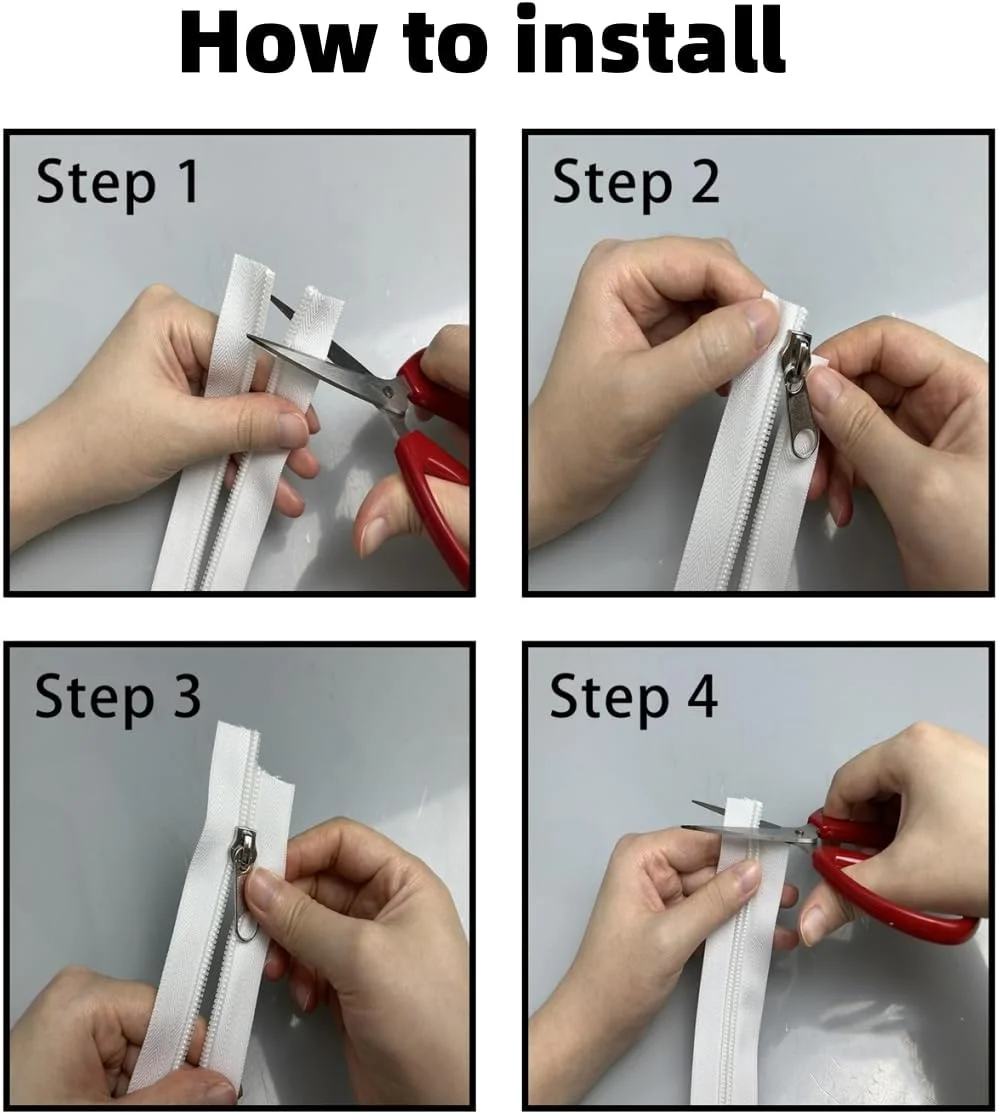 How to install

Step 1

Step 2

Step 3

Step 4