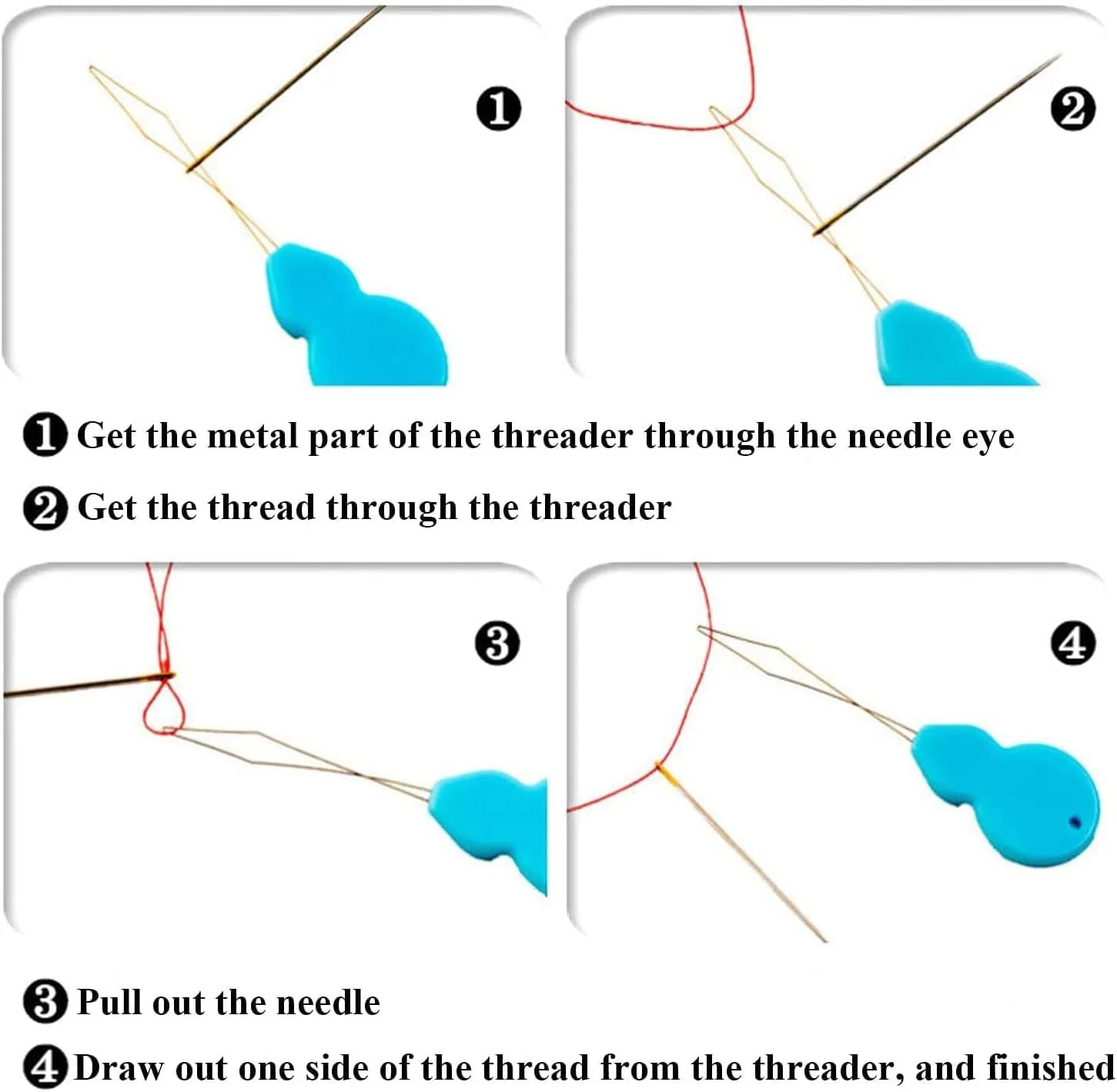 ❶

❷

❶ Get the metal part of the threader through the needle eye

❷ Get the thread through the threader

❸

❹

❸ Pull out the needle

❹ Draw out one side of the thread from the threader, and finished