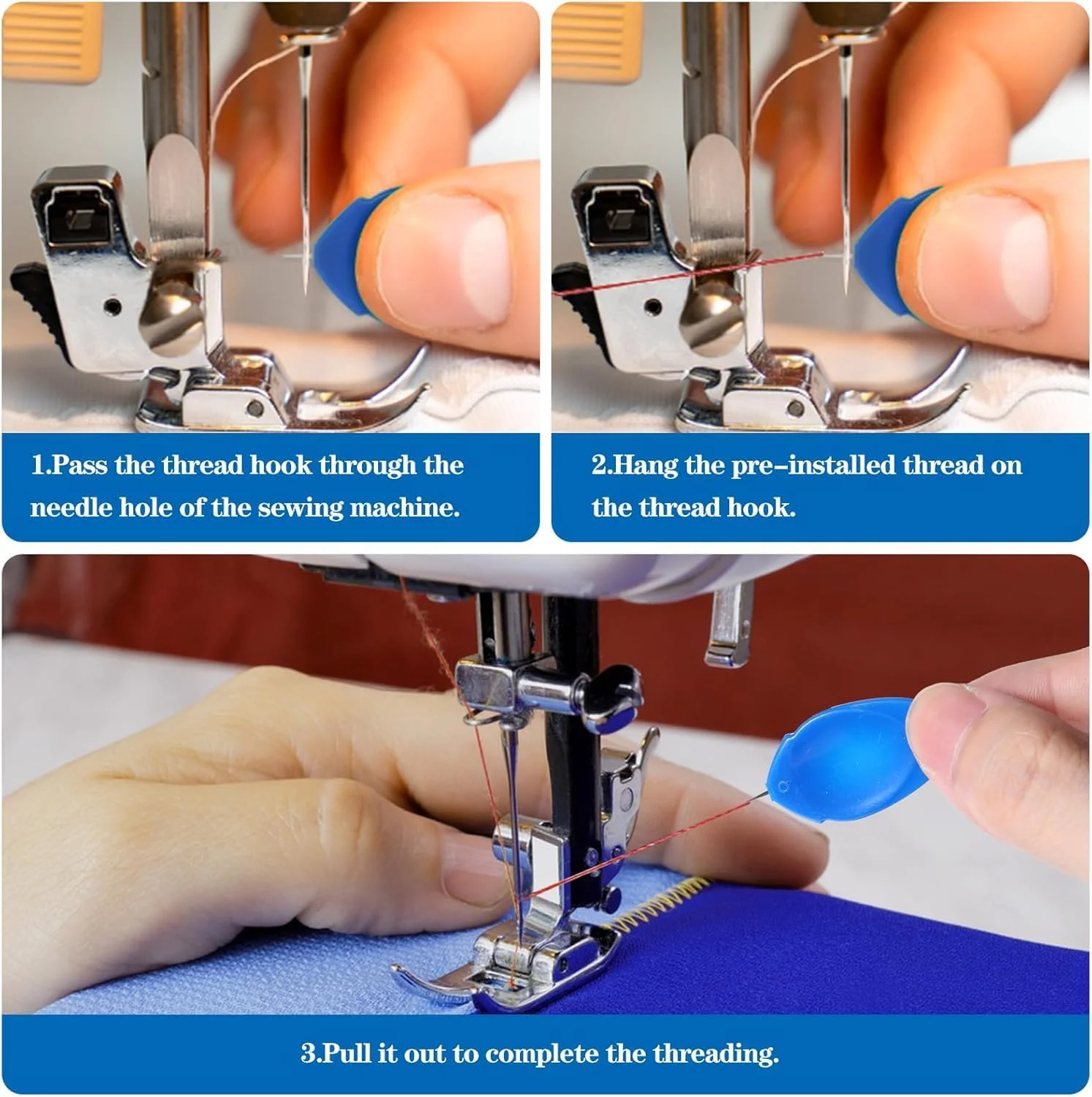 1.Pass the thread hook through the needle hole of the sewing machine.

2.Hang the pre-installed thread on the thread hook.

3.Pull it out to complete the threading.