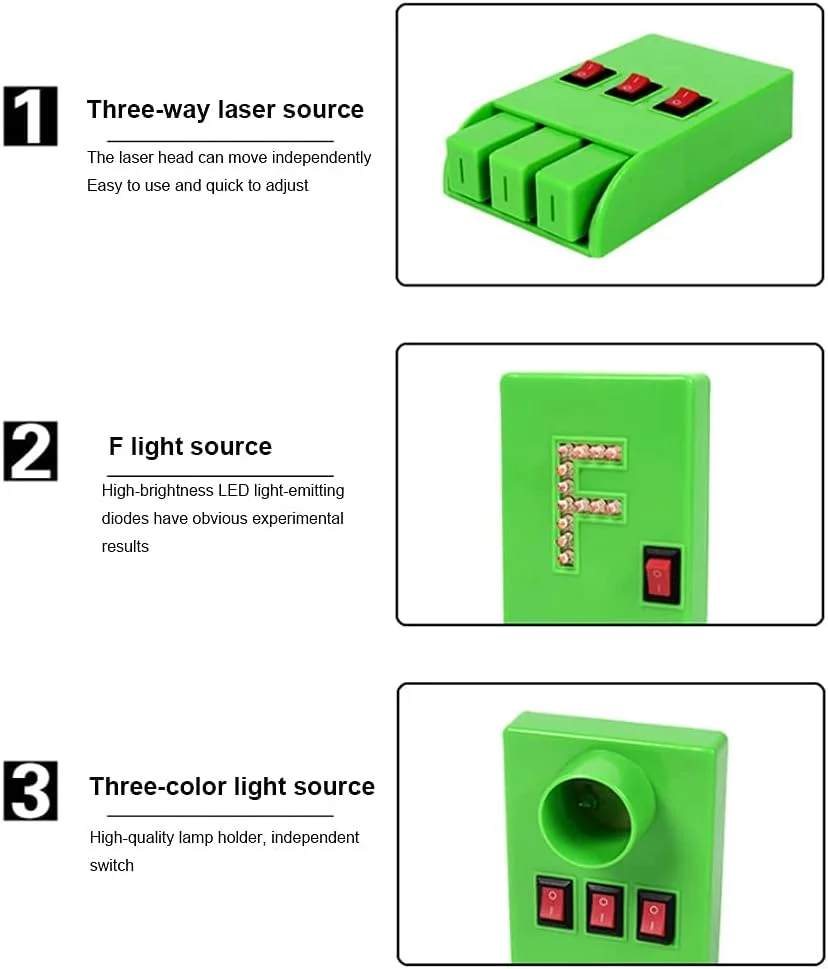 1

Three-way laser source

The laser head can move independently
Easy to use and quick to adjust

2

F light source

High-brightness LED light-emitting diodes have obvious experimental results

F

3

Three-color light source

High-quality lamp holder, independent switch