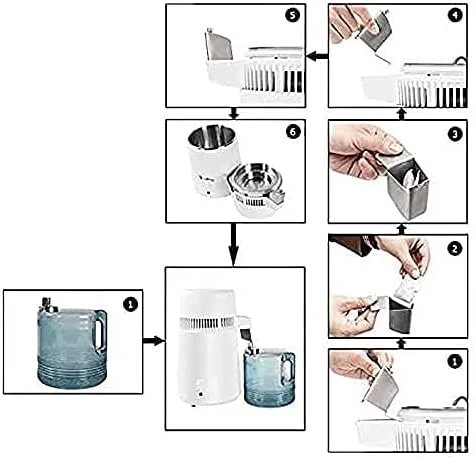 5

4

6

3

2

1

1