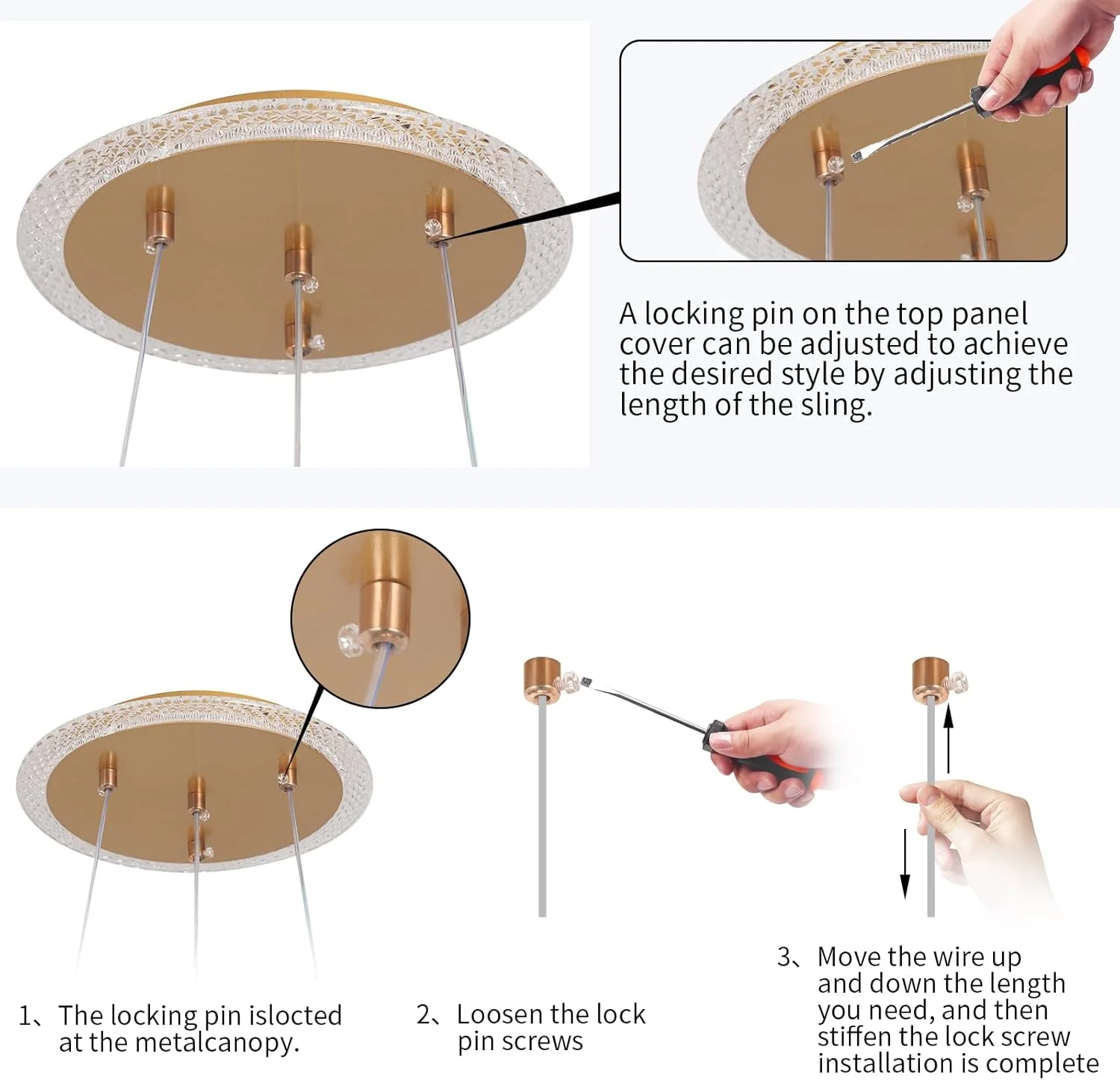 A locking pin on the top panel cover can be adjusted to achieve the desired style by adjusting the length of the sling.

1、The locking pin islocted at the metalcanopy.

2、Loosen the lock pin screws

3、Move the wire up and down the length you need, and then stiffen the lock screw installation is complete