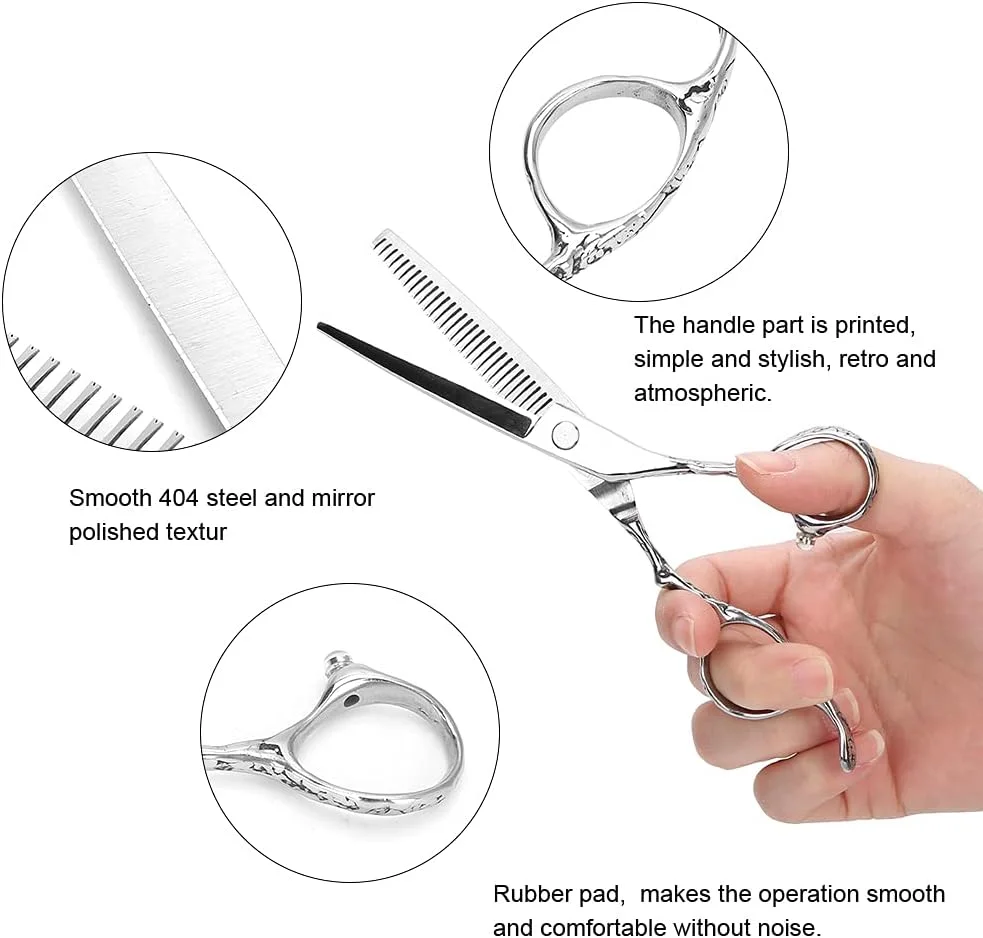 The handle part is printed, simple and stylish, retro and atmospheric.

Smooth 404 steel and mirror polished textur

Rubber pad,  makes the operation smooth and comfortable without noise.