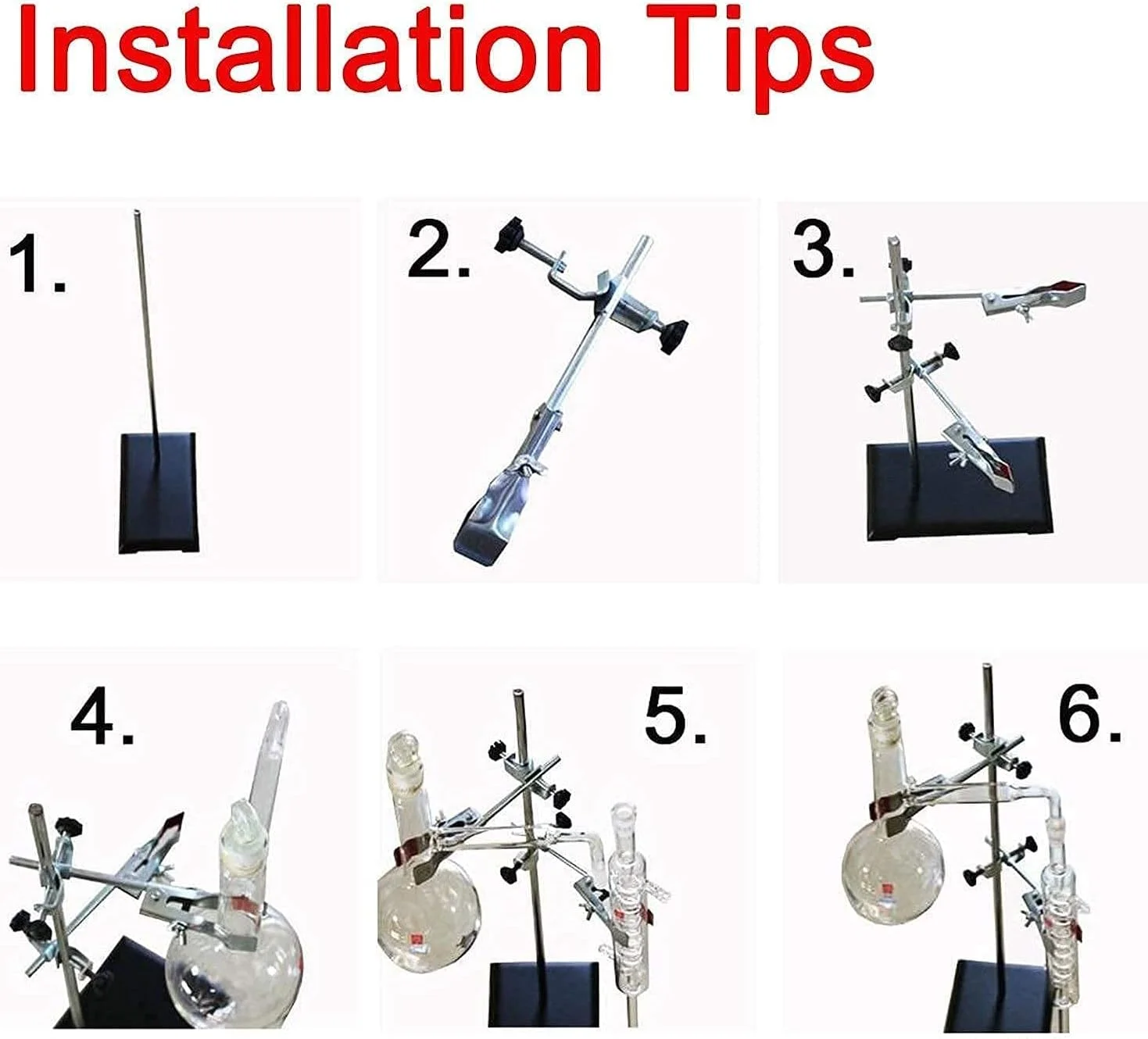 Installation Tips

1.

2.

3.

4.

5.

6.