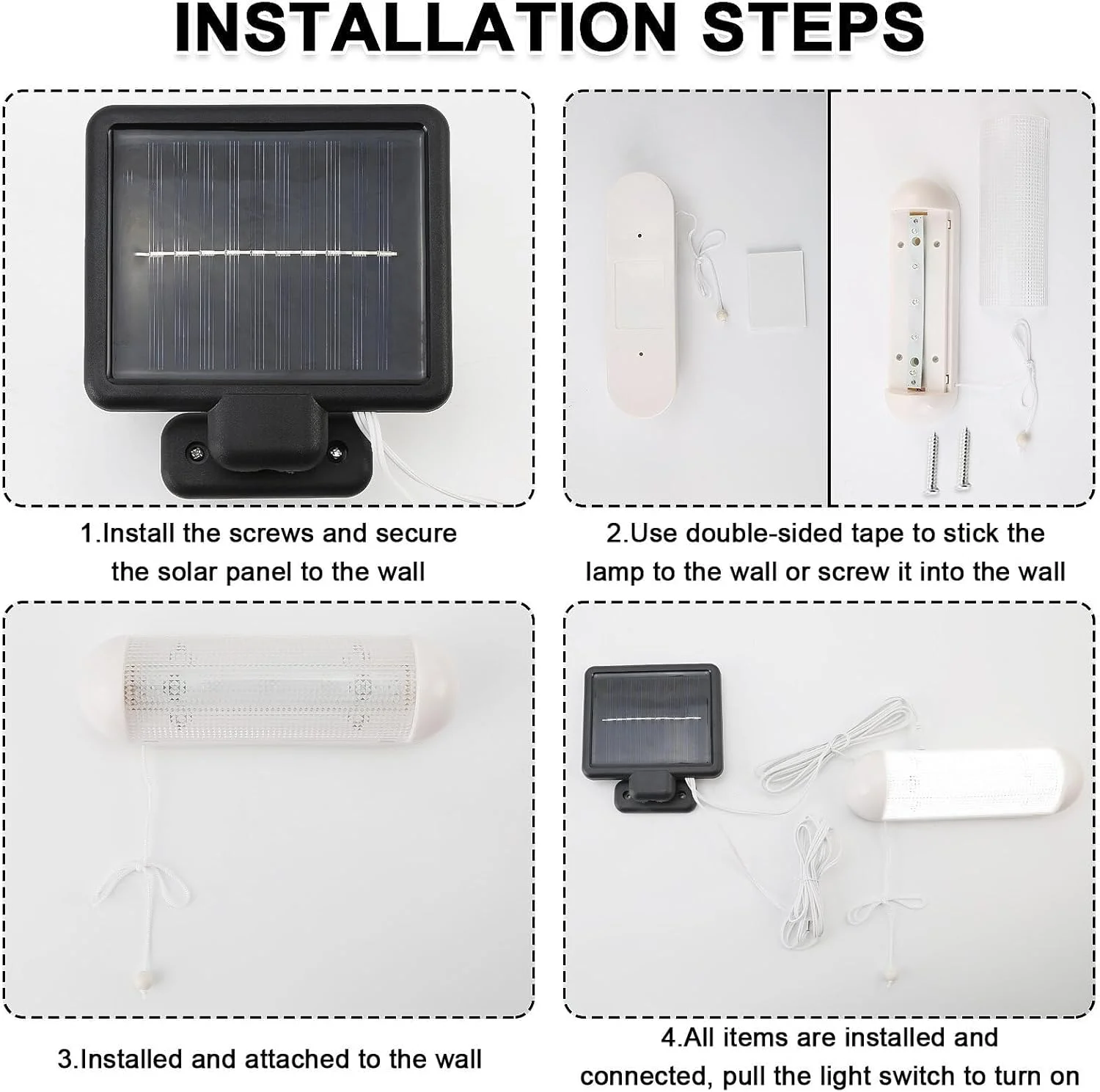 INSTALLATION STEPS

1.Install the screws and secure the solar panel to the wall

2.Use double-sided tape to stick the lamp to the wall or screw it into the wall

3.Installed and attached to the wall

4.All items are installed and connected, pull the light switch to turn on