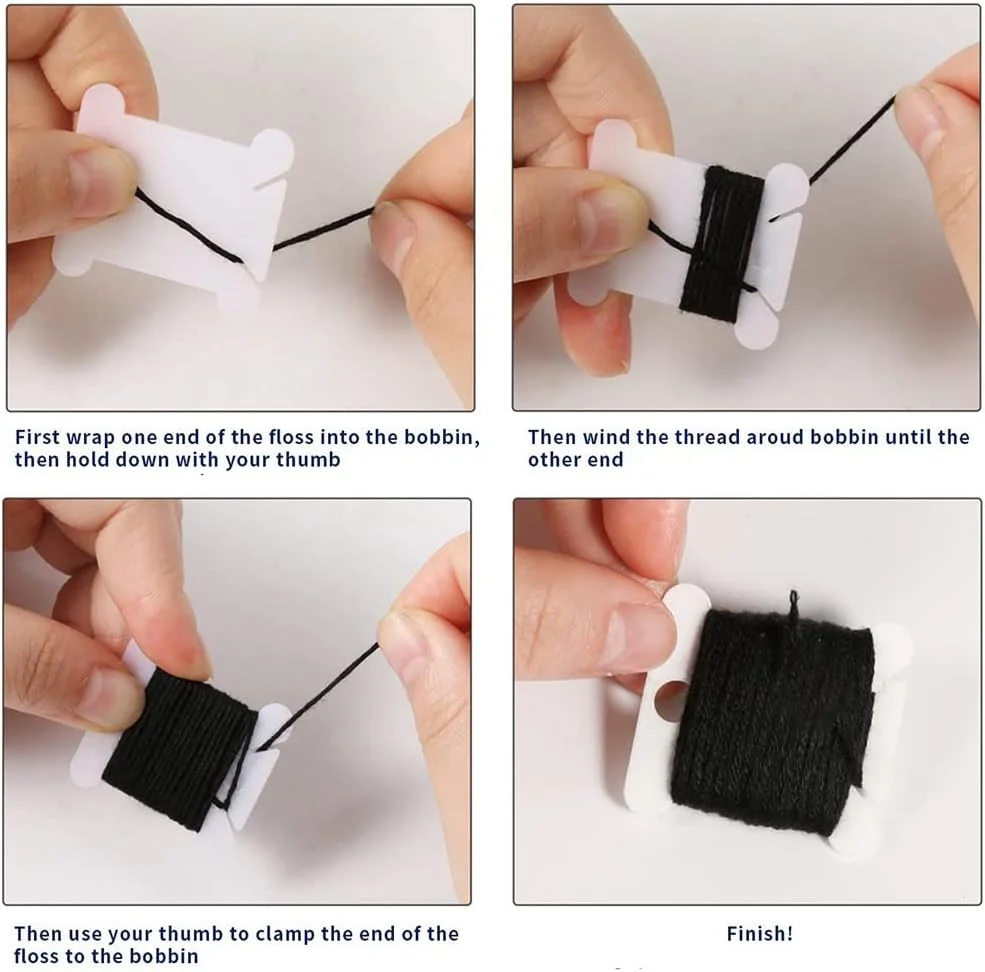 First wrap one end of the floss into the bobbin, then hold down with your thumb

Then wind the thread aroud bobbin until the other end

Then use your thumb to clamp the end of the floss to the bobbin

Finish!