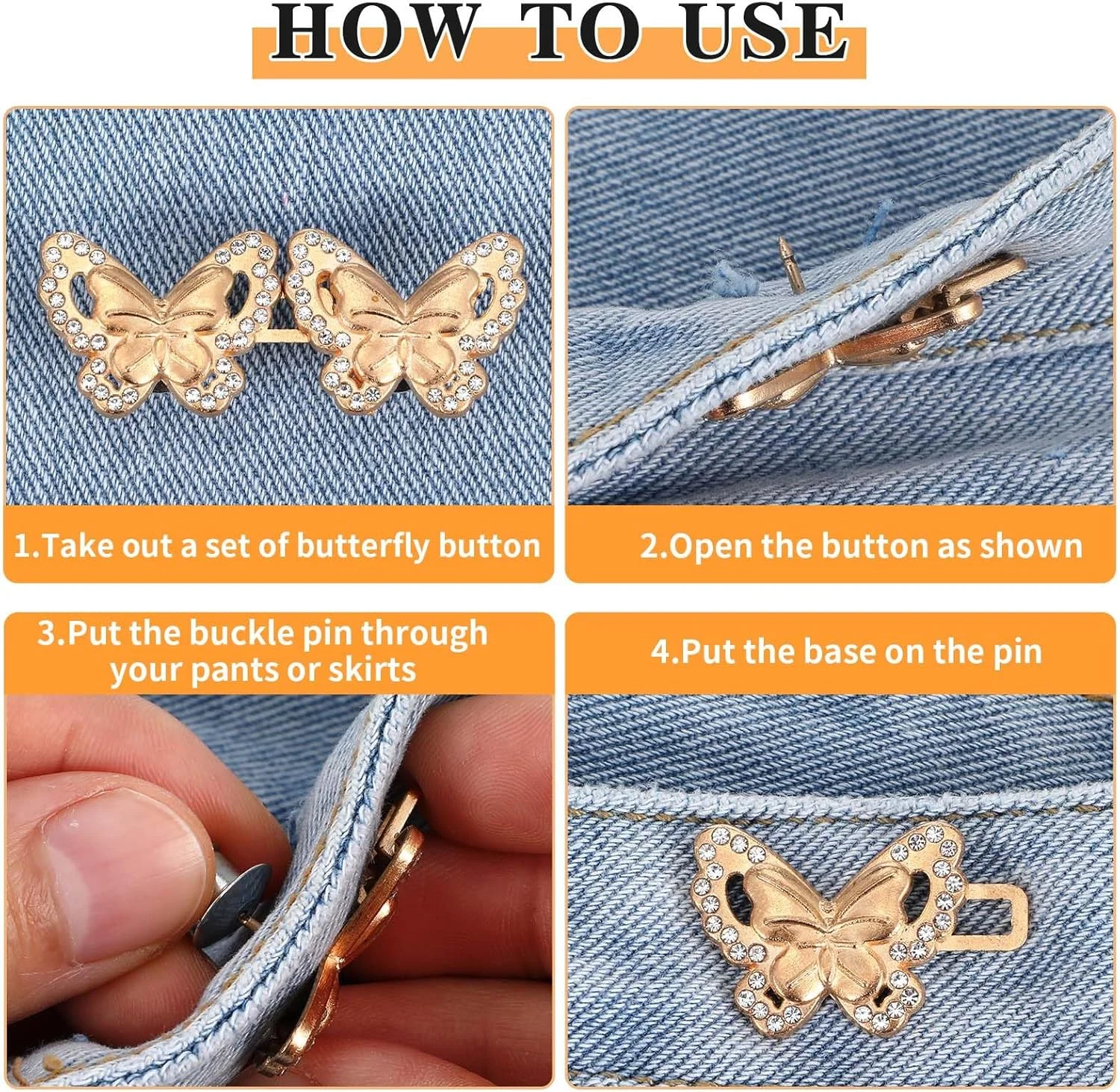 HOW TO USE

1.Take out a set of butterfly button

2.Open the button as shown

3.Put the buckle pin through your pants or skirts

4.Put the base on the pin