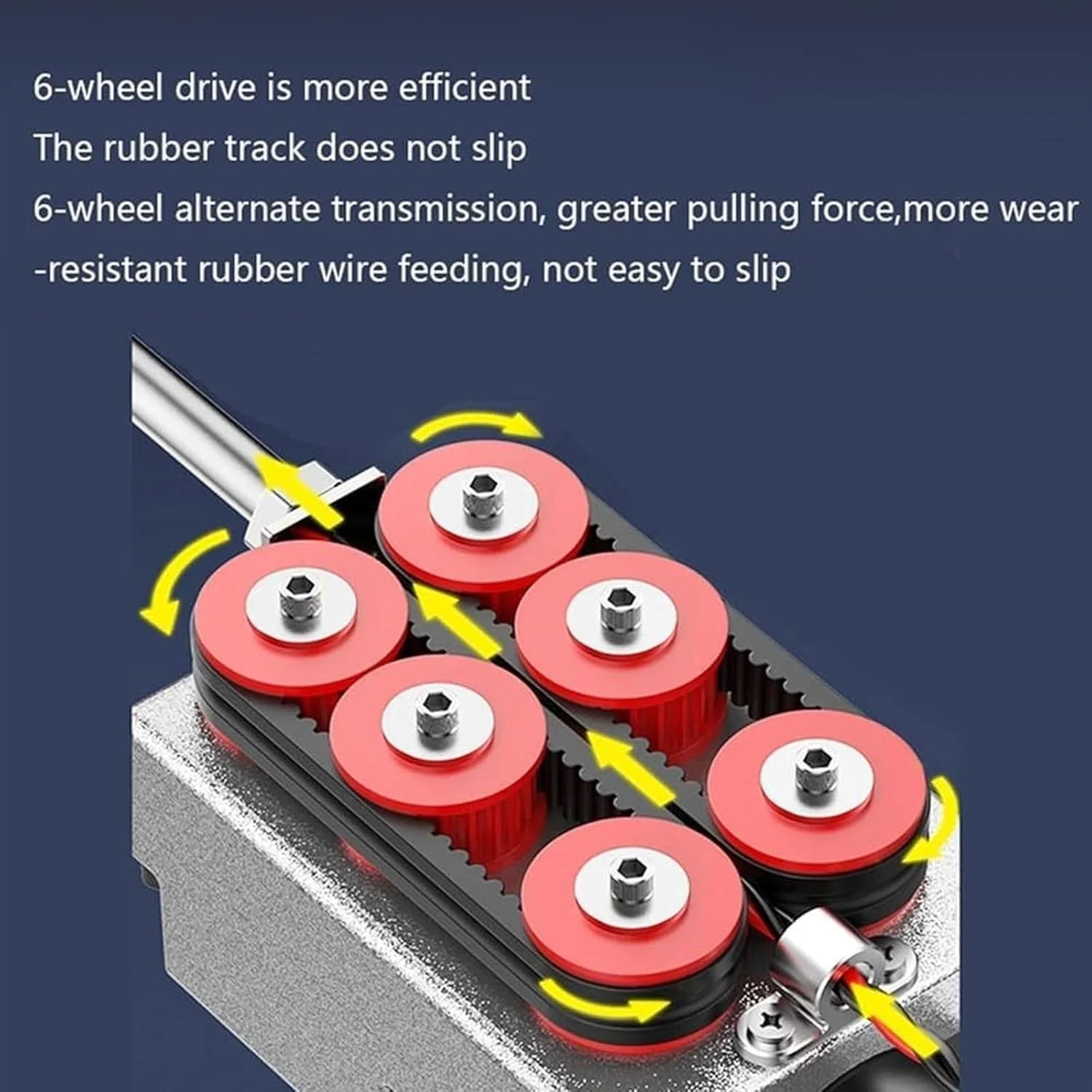 6-wheel drive is more efficient

The rubber track does not slip

6-wheel alternate transmission, greater pulling force,more wear -resistant rubber wire feeding, not easy to slip