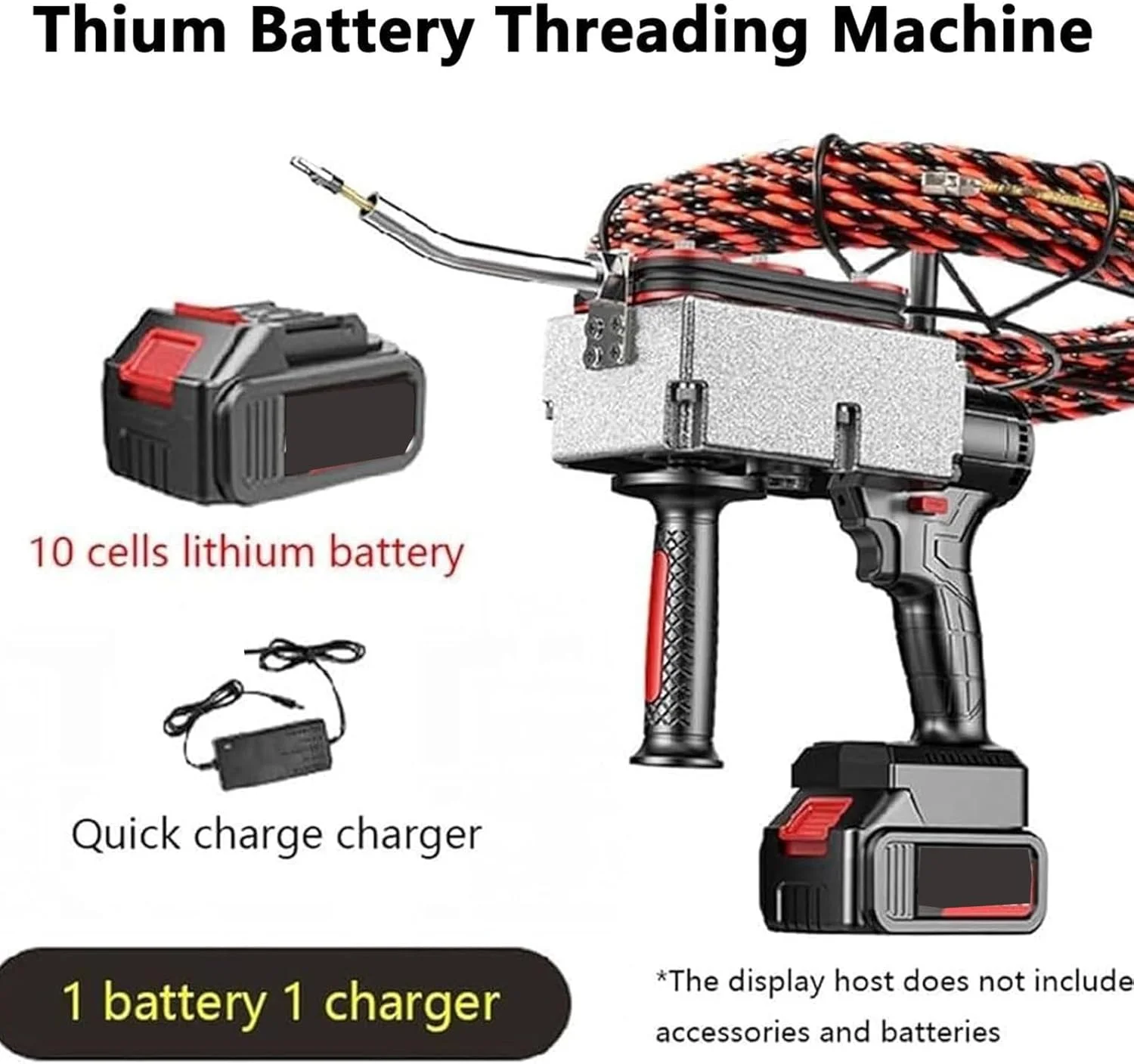 Thium Battery Threading Machine

10 cells lithium battery

Quick charge charger

1 battery 1 charger

*The display host does not include accessories and batteries