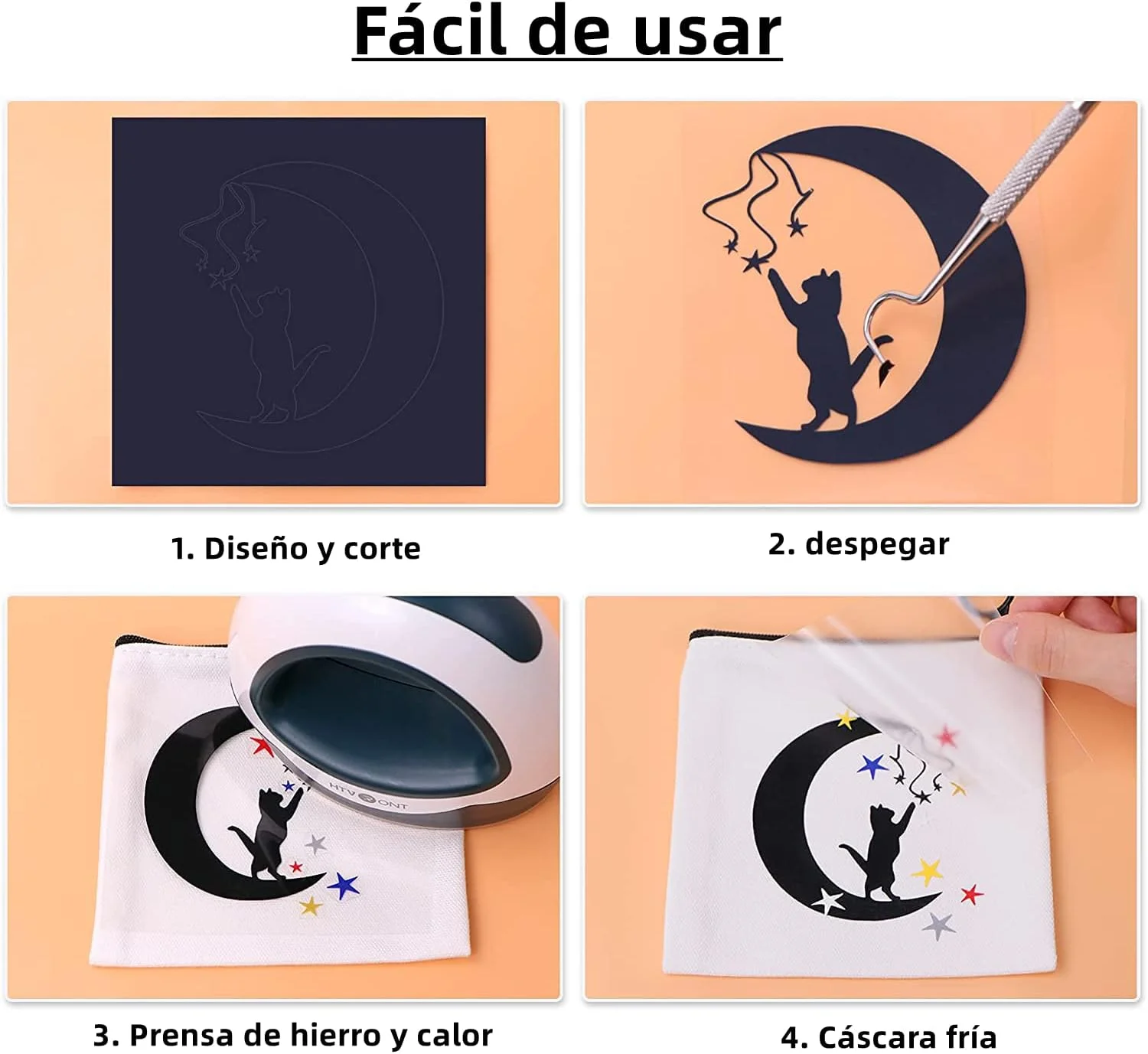 Fácil de usar

1. Diseño y corte

2. despegar

HTVRONT

3. Prensa de hierro y calor

4. Cáscara fría