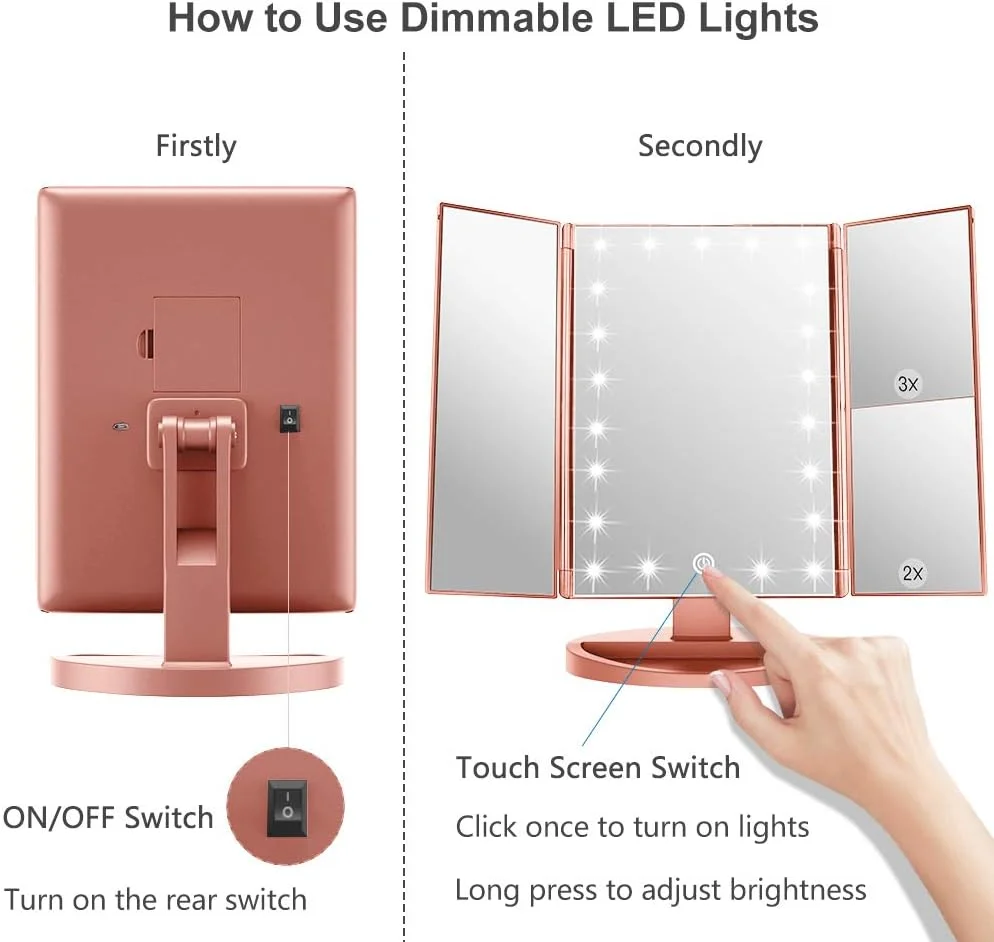 How to Use Dimmable LED Lights

Firstly

ON/OFF Switch

Turn on the rear switch

Secondly

3X

2X

Touch Screen Switch

Click once to turn on lights

Long press to adjust brightness