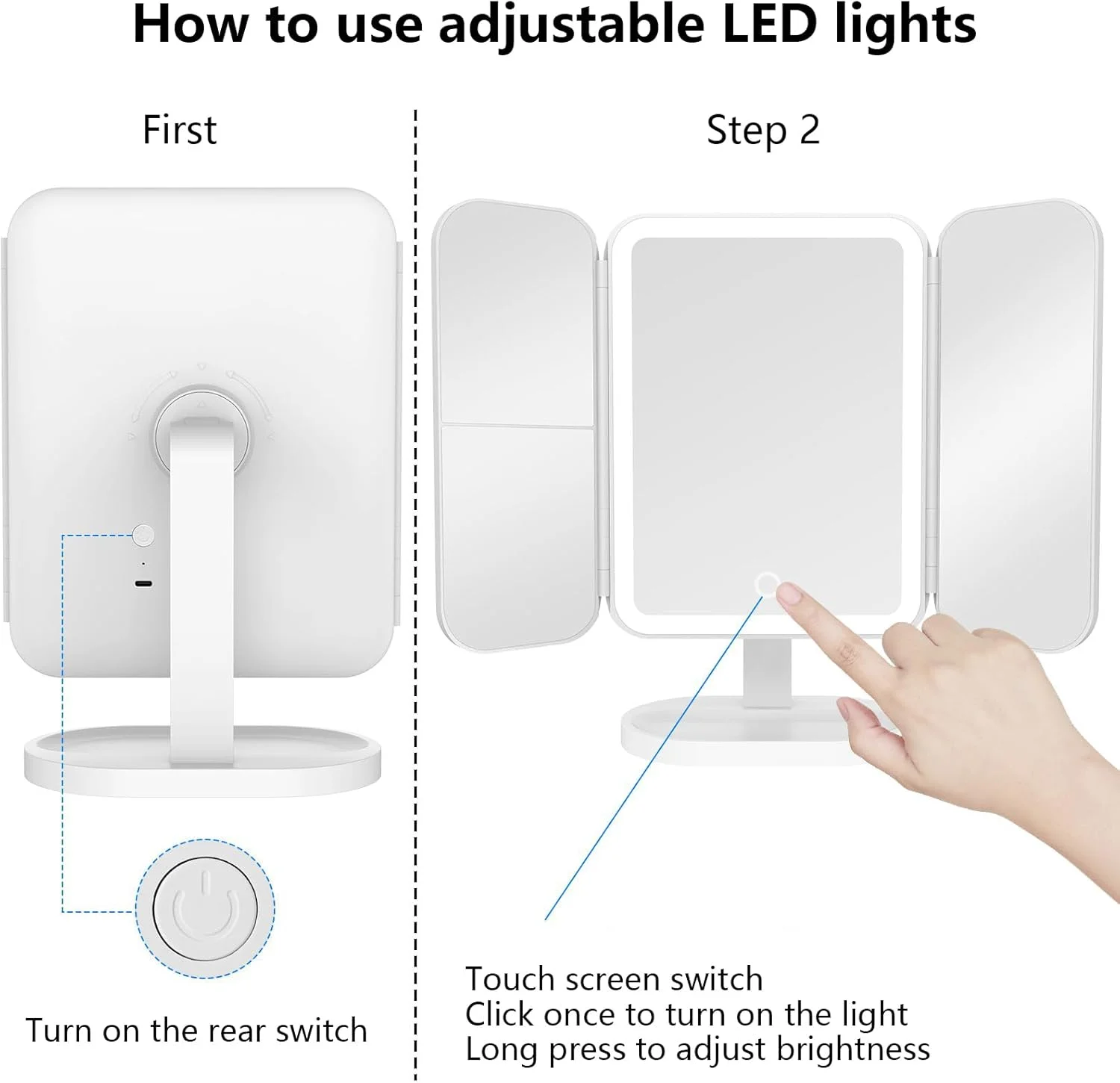 How to use adjustable LED lights

First

Turn on the rear switch

Step 2

Touch screen switch
Click once to turn on the light
Long press to adjust brightness