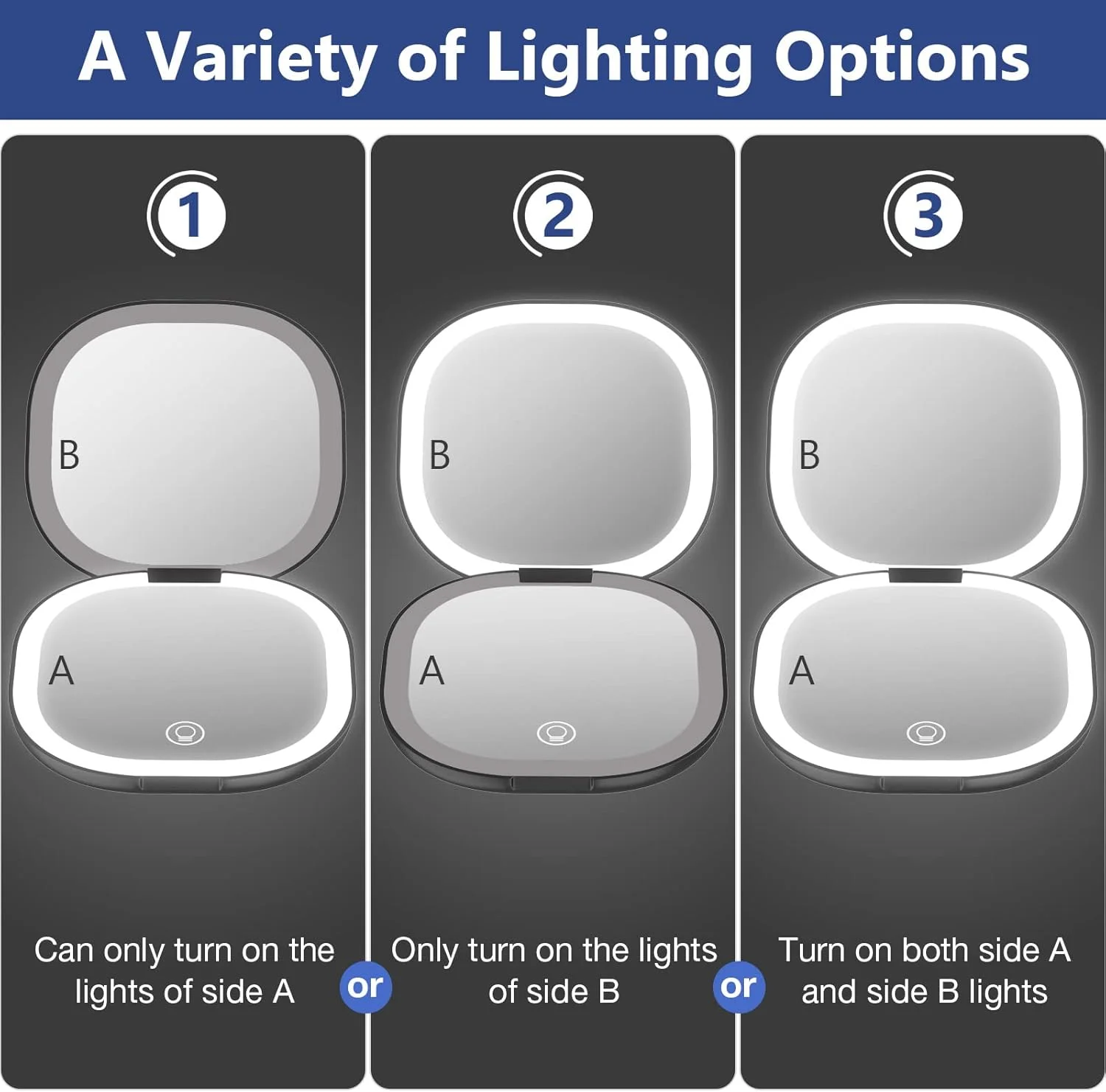 A Variety of Lighting Options

1

B

A

Can only turn on the lights of side A

or

2

B

A

Only turn on the lights of side B

or

3

B

A

Turn on both side A and side B lights