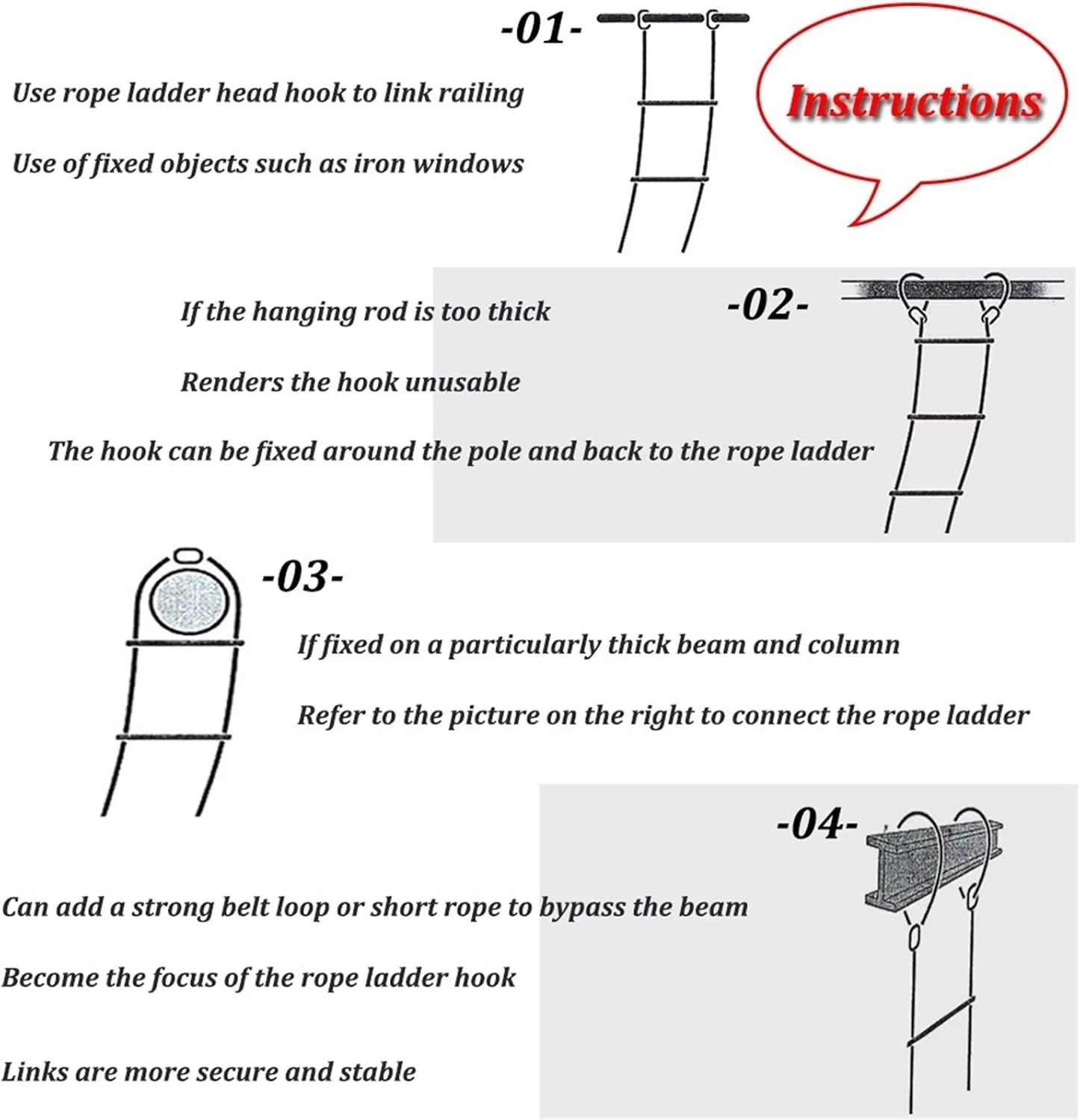 -01-

Instructions

Use rope ladder head hook to link railing

Use of fixed objects such as iron windows

-02-

If the hanging rod is too thick

Renders the hook unusable

The hook can be fixed around the pole and back to the rope ladder

-03-

If fixed on a particularly thick beam and column

Refer to the picture on the right to connect the rope ladder

-04-

Can add a strong belt loop or short rope to bypass the beam

Become the focus of the rope ladder hook

Links are more secure and stable