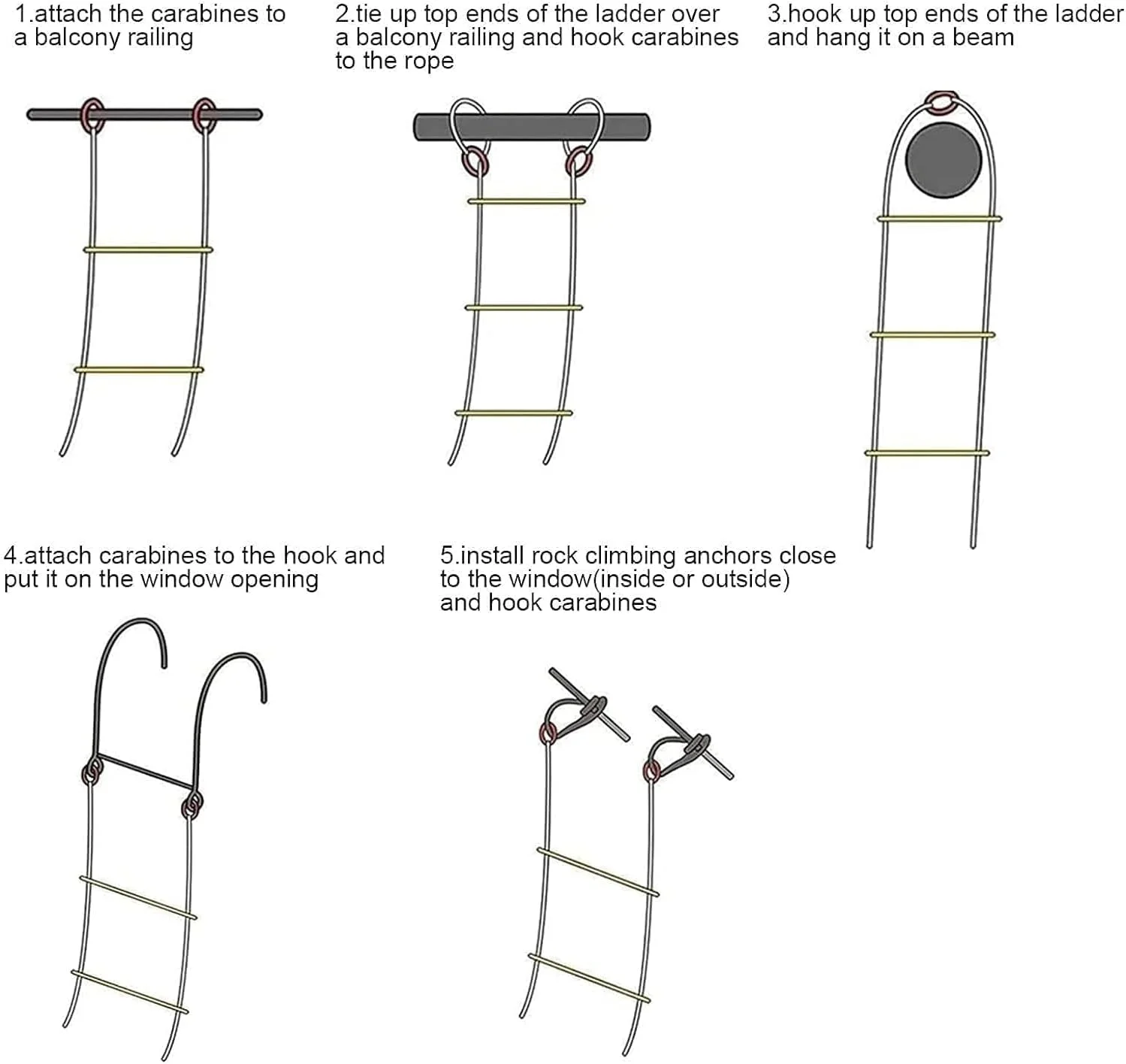 1.attach the carabines to a balcony railing

2.tie up top ends of the ladder over a balcony railing and hook carabines to the rope

3.hook up top ends of the ladder and hang it on a beam

4.attach carabines to the hook and put it on the window opening

5.install rock climbing anchors close to the window(inside or outside) and hook carabines